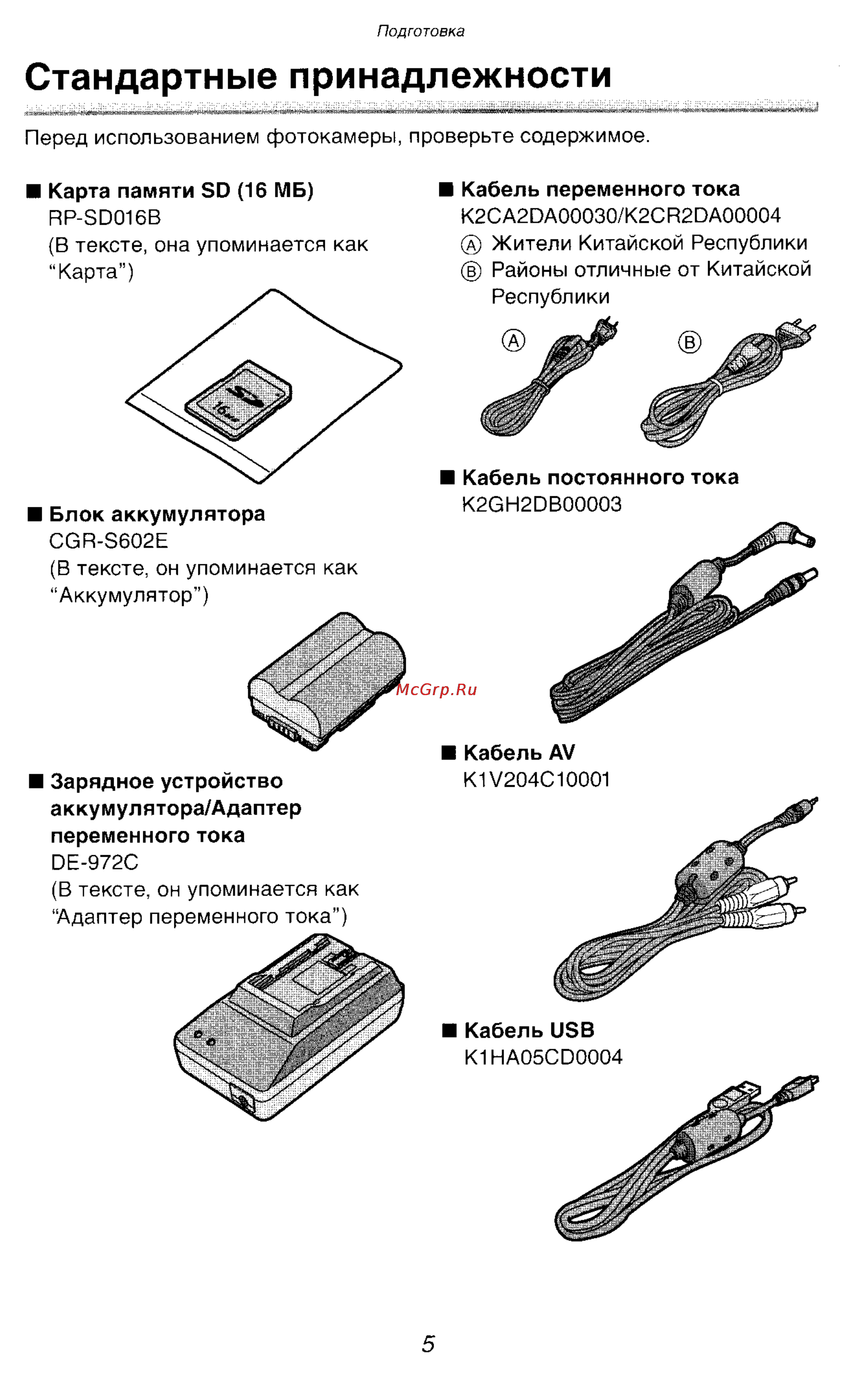 Подготовка

Стандартные принадлежности

Перед использованием фотокамеры, проверьте содержимое.

■ Карта памяти SD (16 МБ)
RP-SD016B
(В тексте, она упоминается как "Карта")

SD
16MB

■ Блок аккумулятора
CGR-S602E
(В тексте, он упоминается как "Аккумулятор")

■ Зарядное устройство аккумулятора/Адаптер переменного тока
DE-972C
(В тексте, он упоминается как "Адаптер переменного тока")

■ Кабель переменного тока
K2CA2DA00030/K2CR2DA00004
Ⓐ Жители Китайской Республики
Ⓑ Районы отличные от Китайской Республики

Ⓐ Ⓑ

■ Кабель постоянного тока
K2GH2DB00003

McGrp.Ru

■ Кабель AV
K1V204C10001

■ Кабель USB
K1HA05CD0004

5