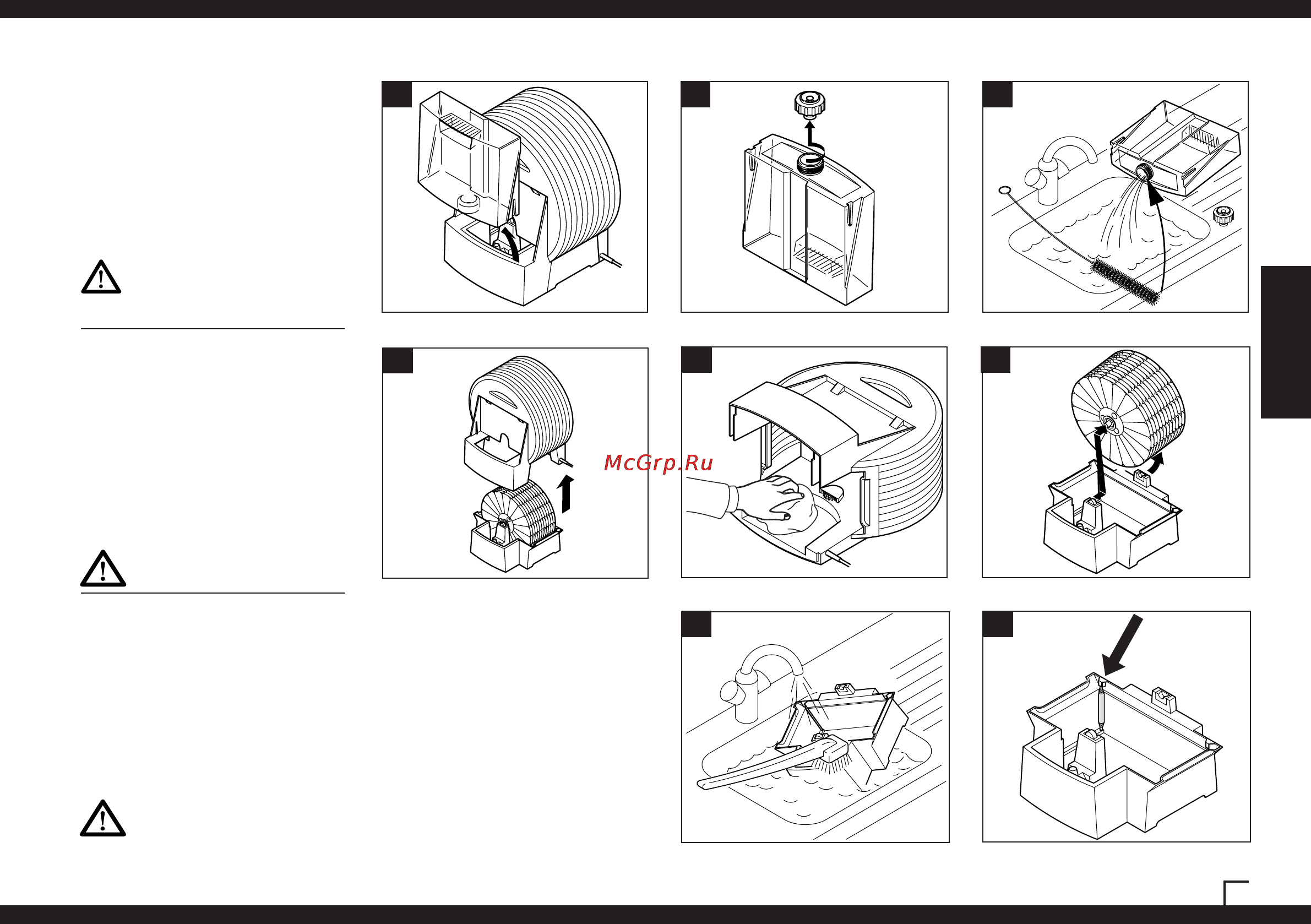 McGrp.Ru