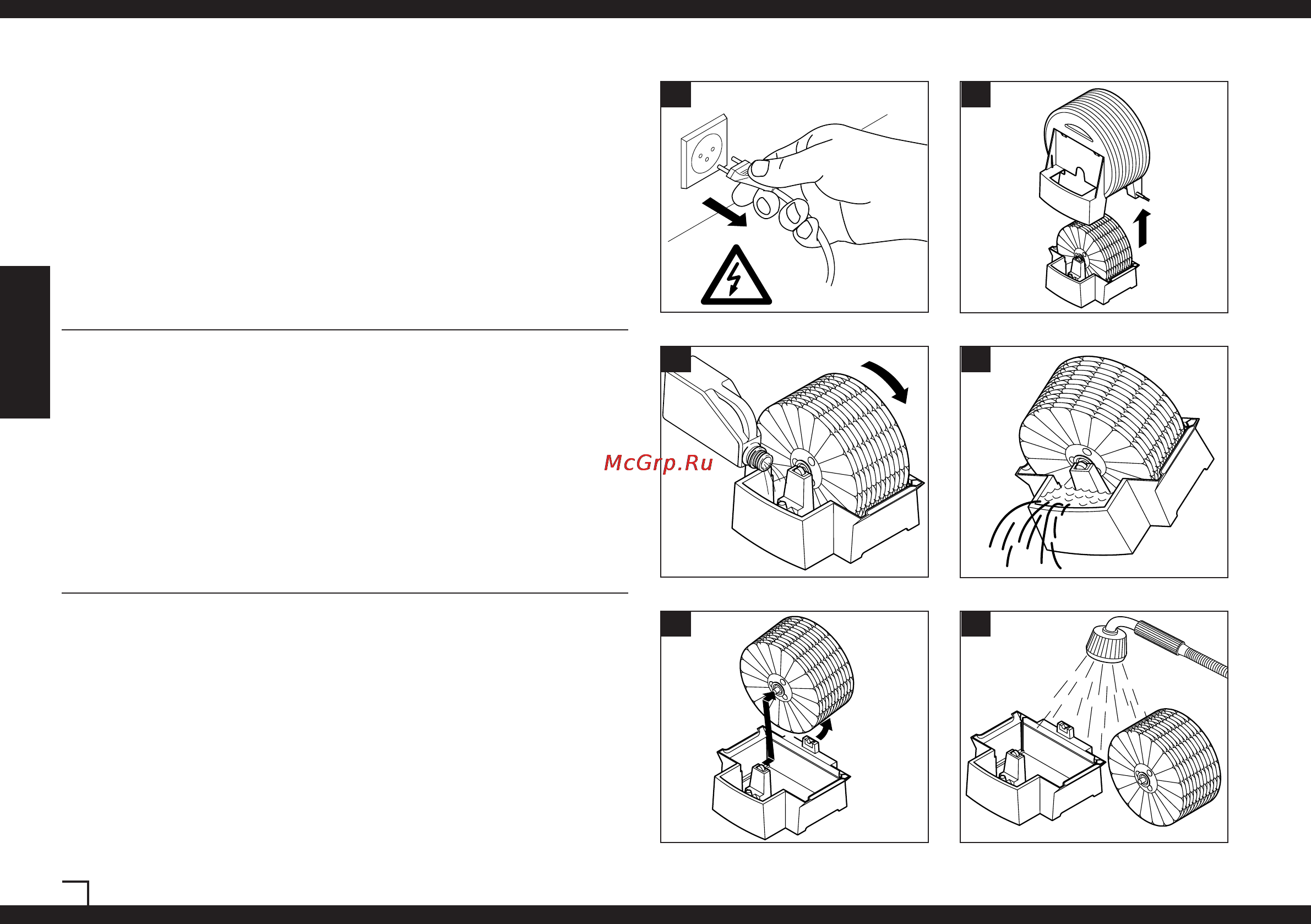 McGrp.Ru