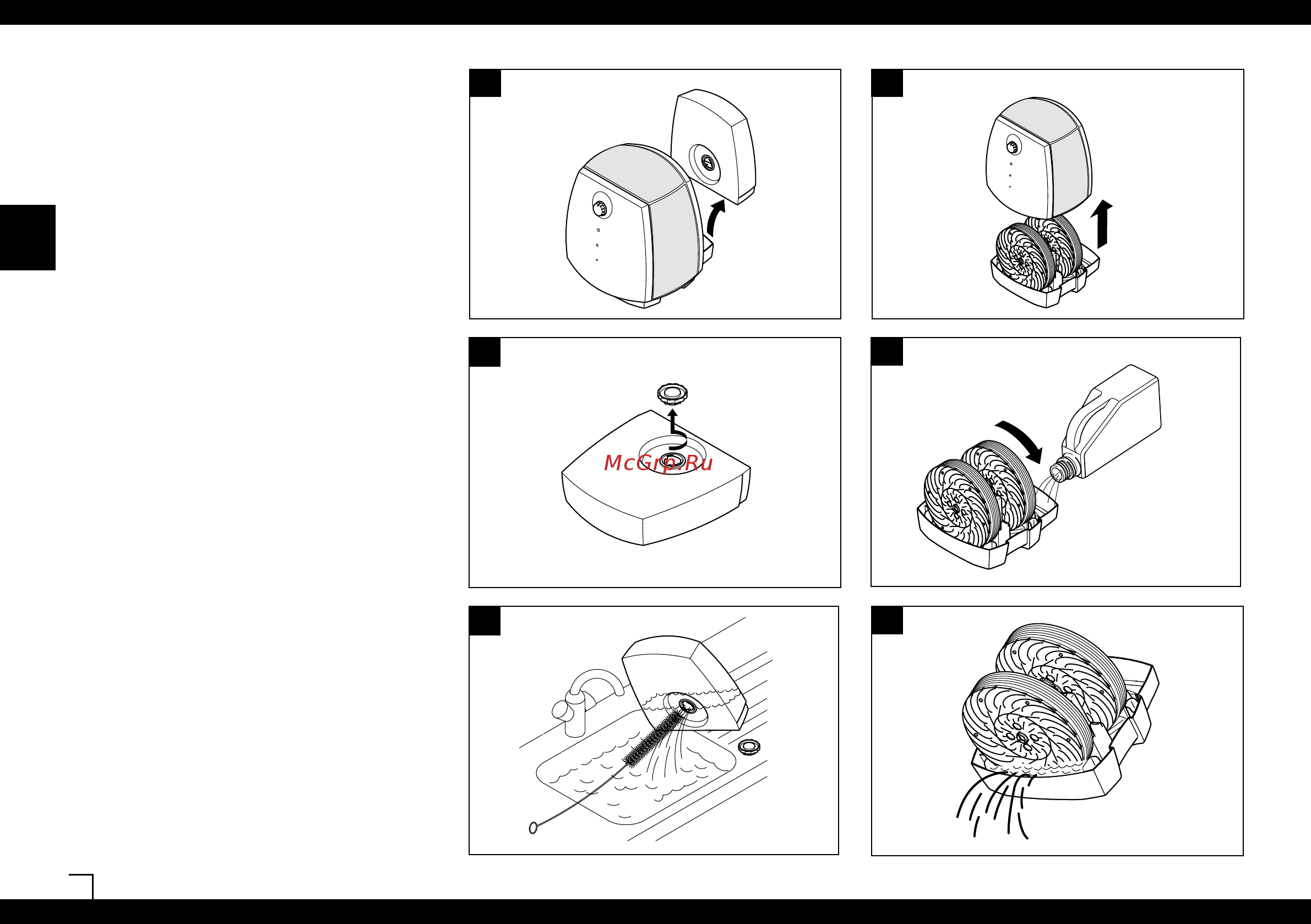 McGrp.Ru