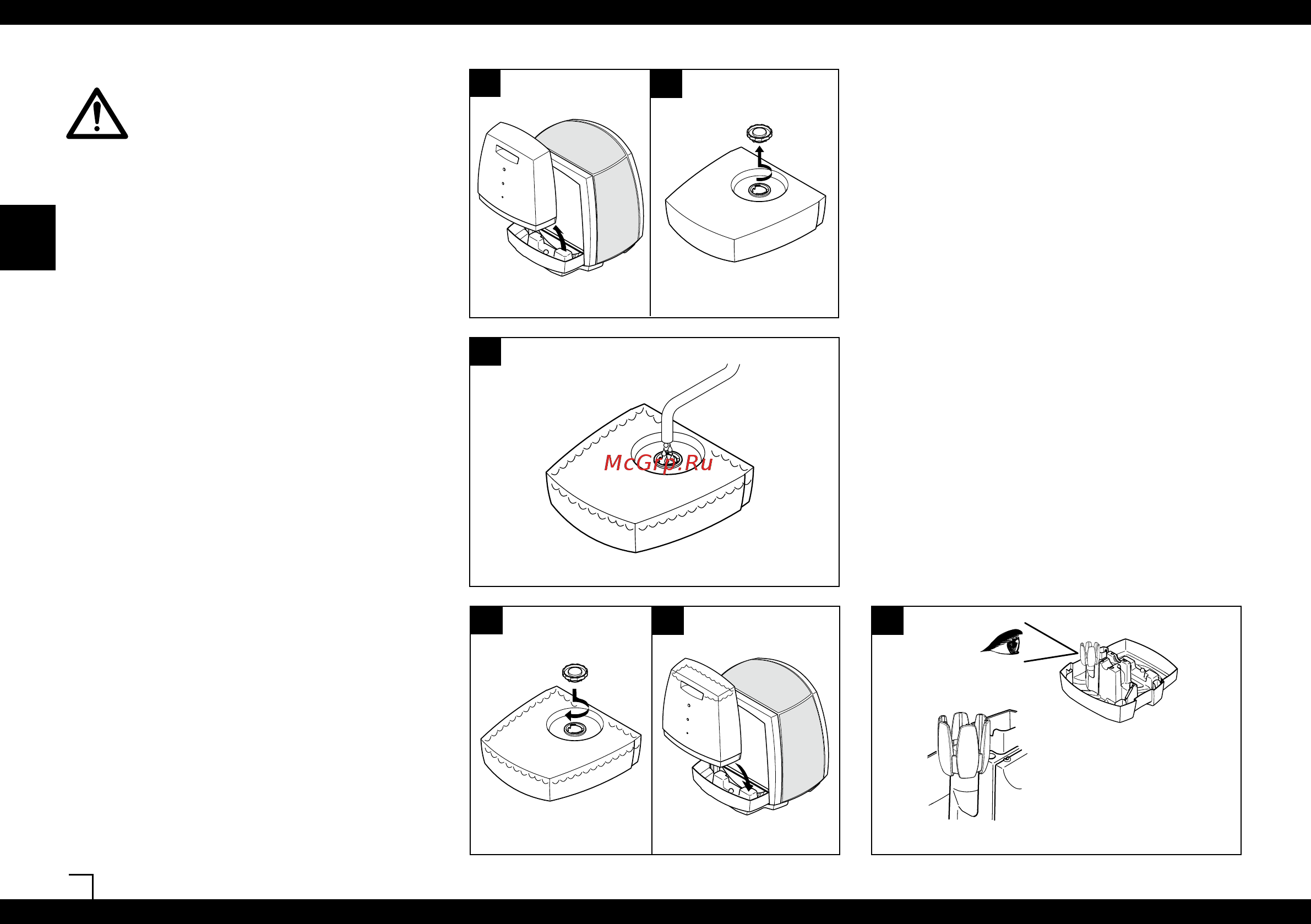 McGrp.Ru