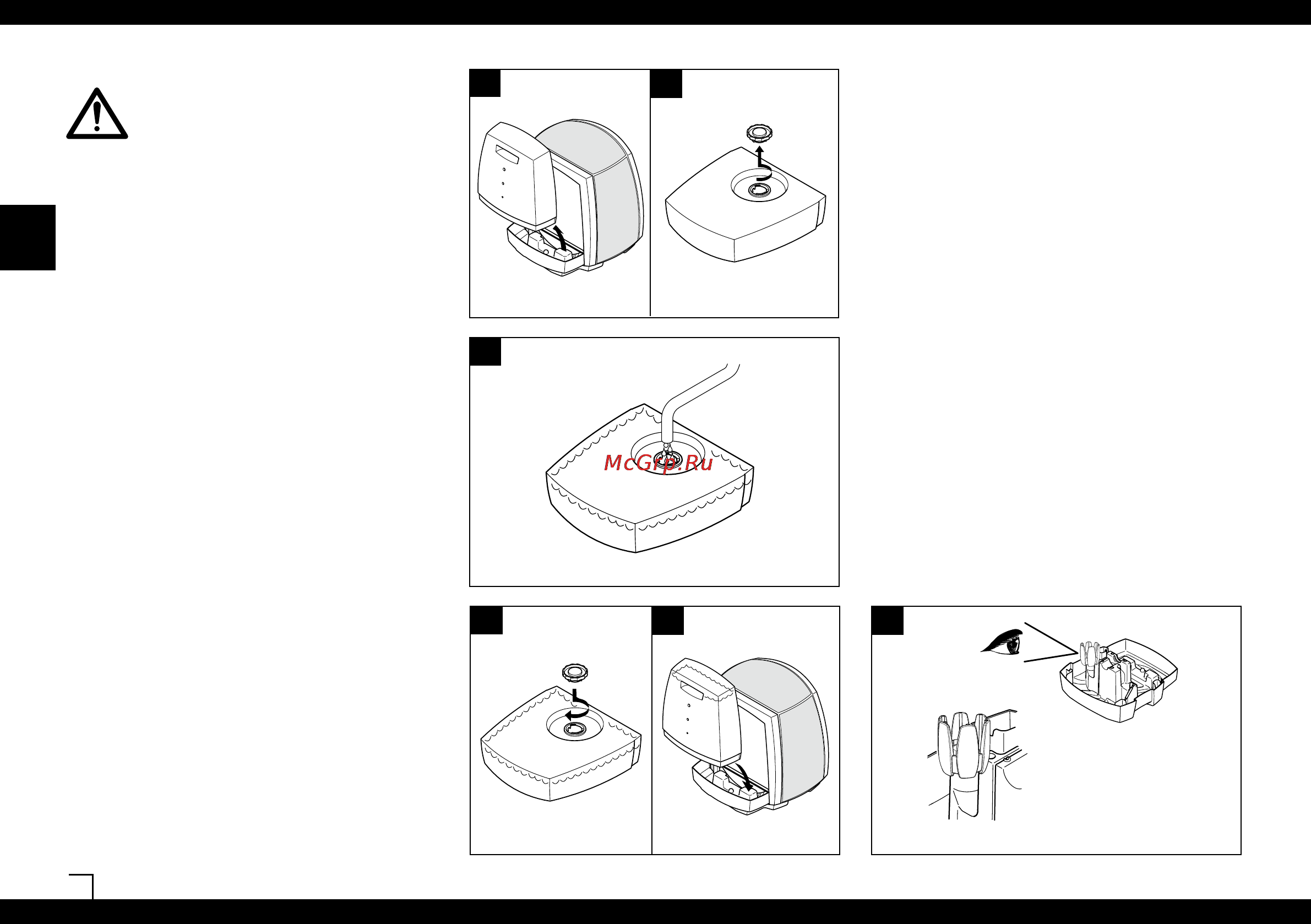 McGrp.Ru