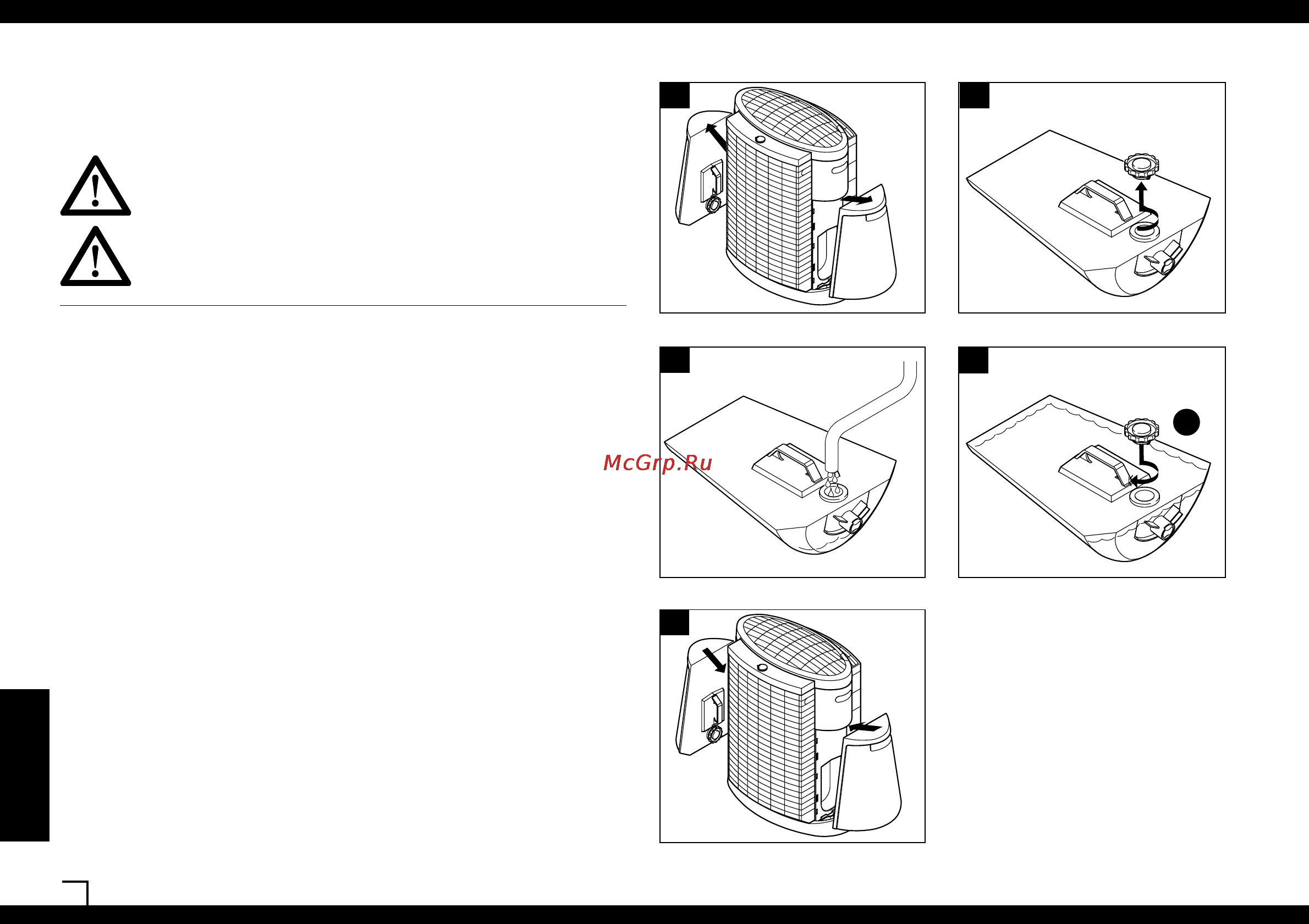 McGrp.Ru