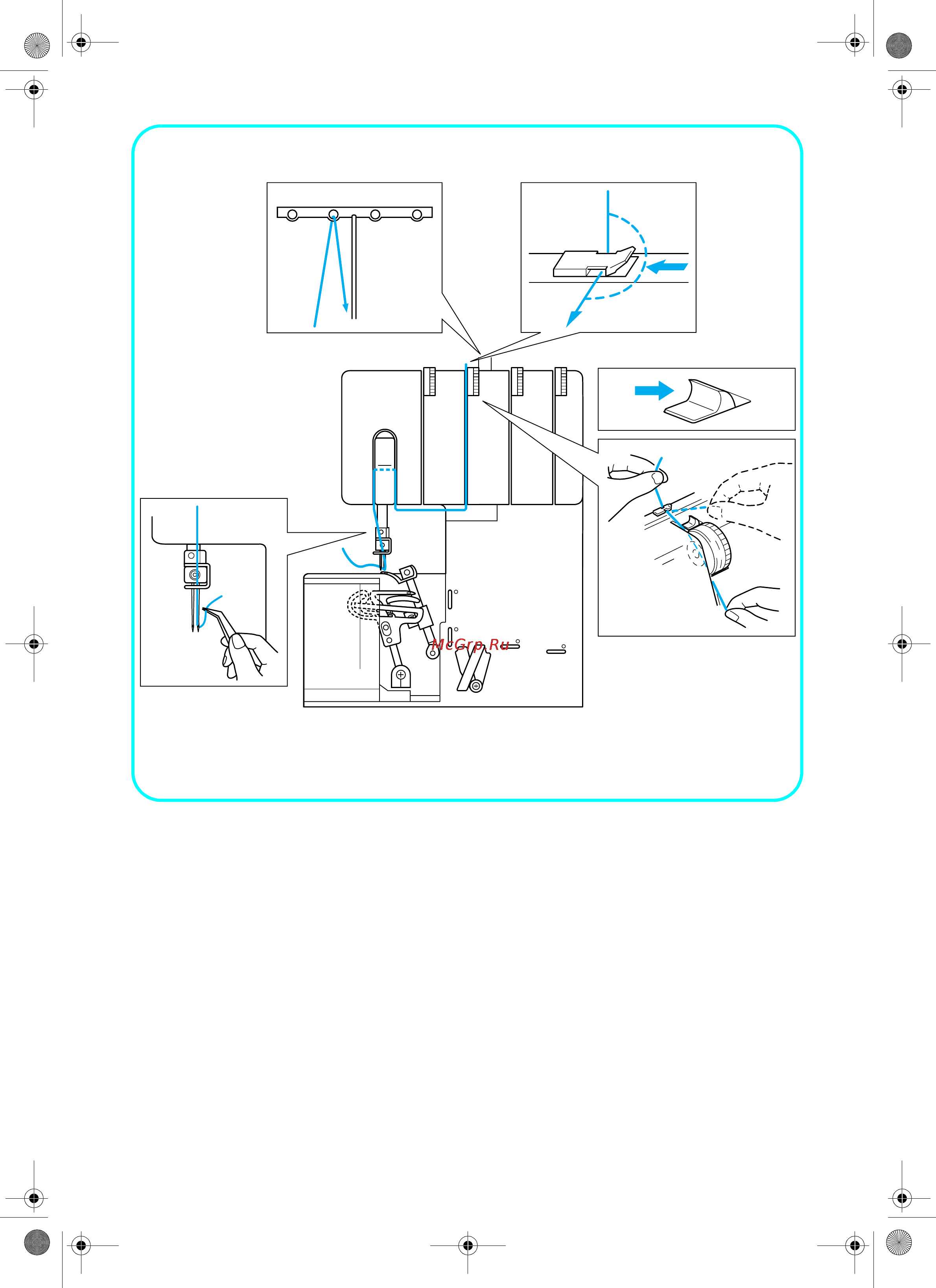 McGrp.Ru