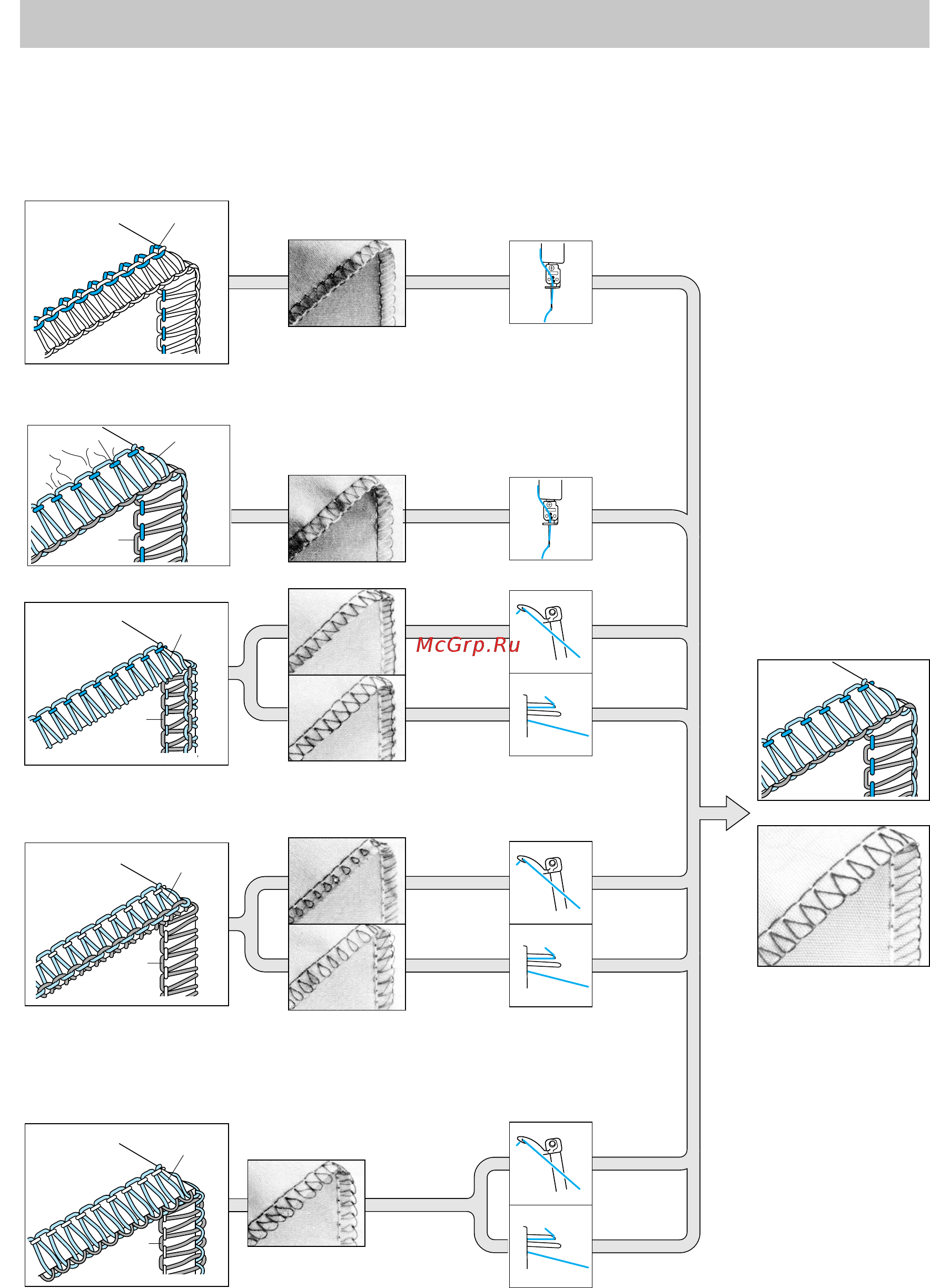 McGrp.Ru