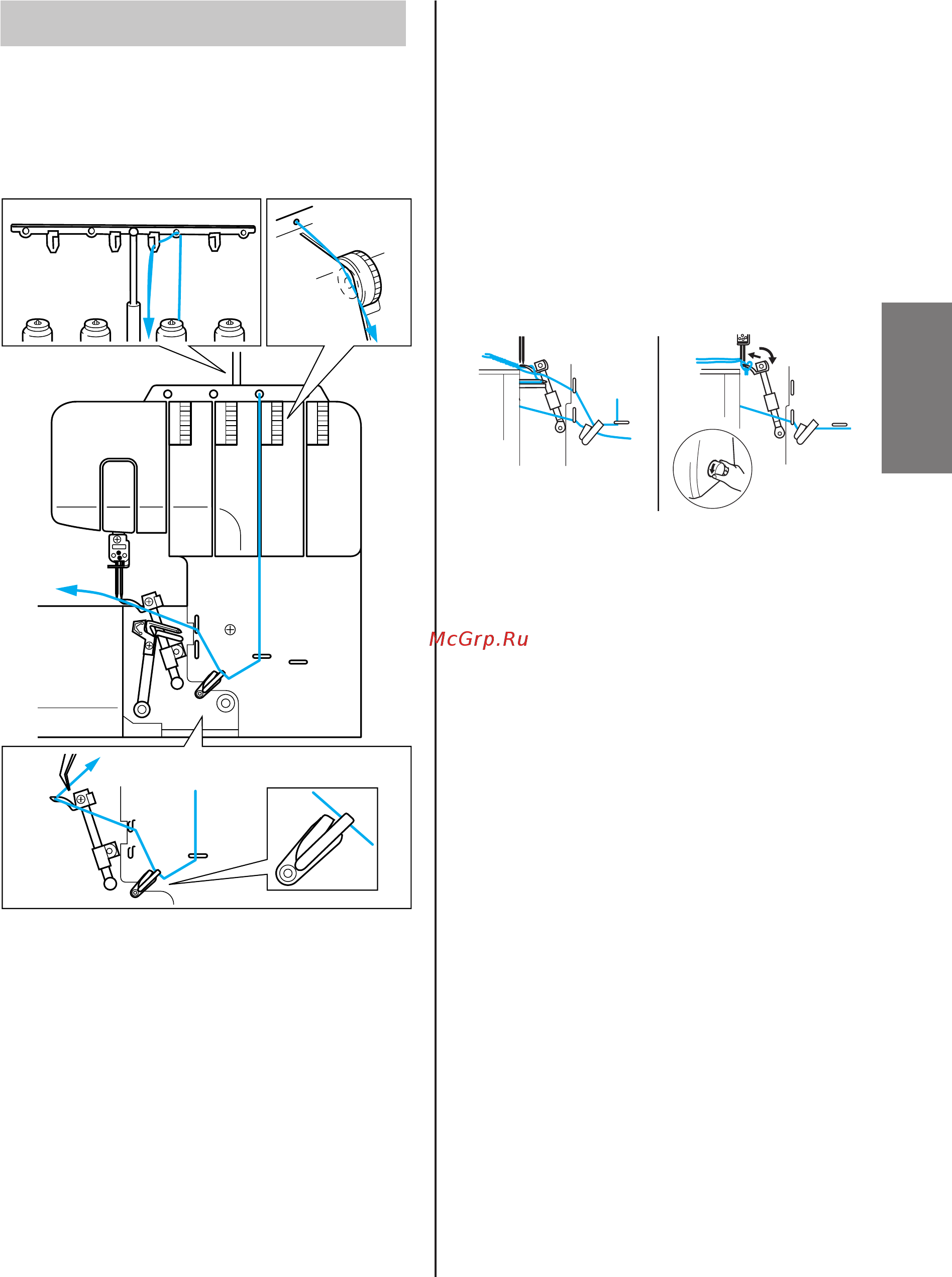 McGrp.Ru