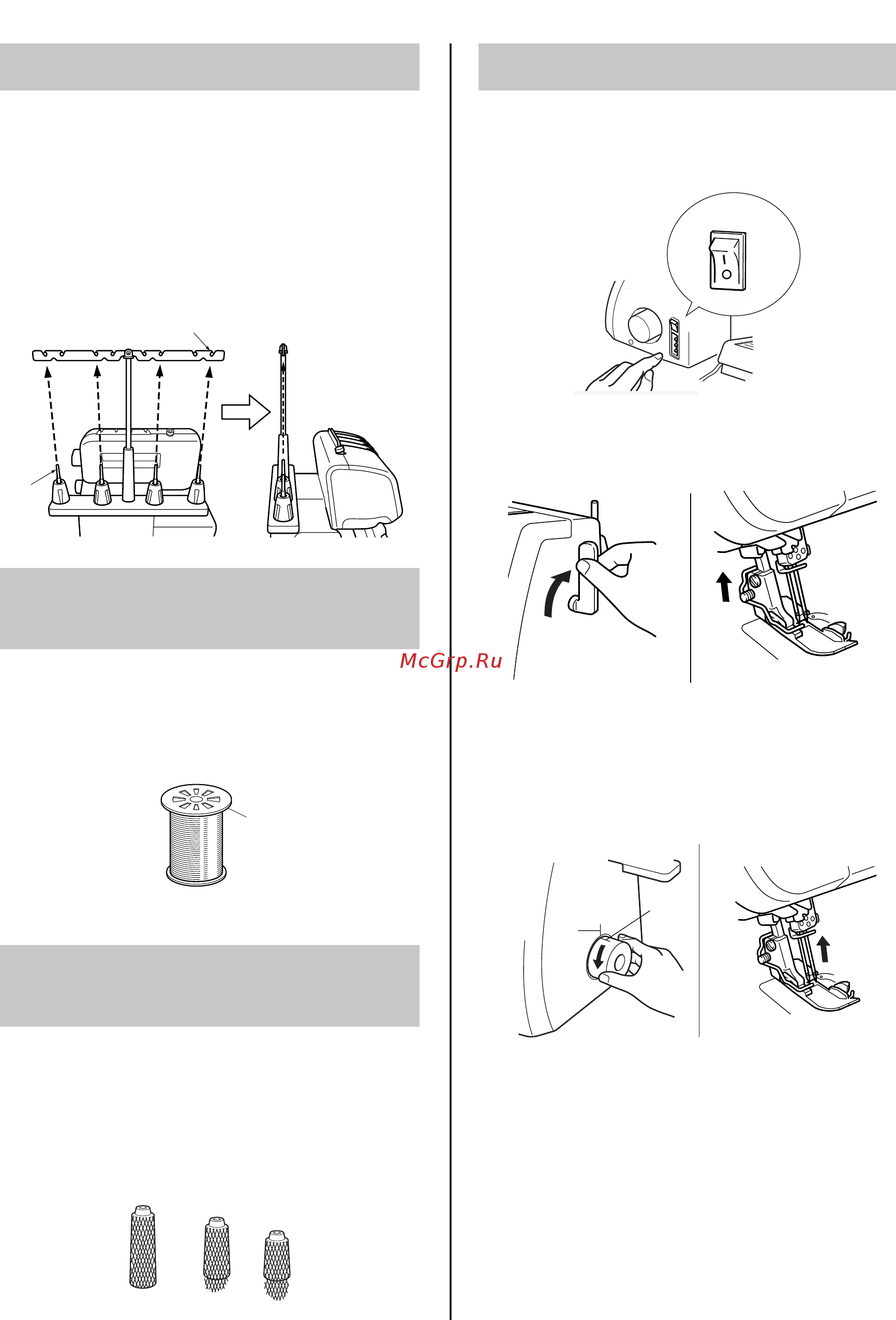 McGrp.Ru