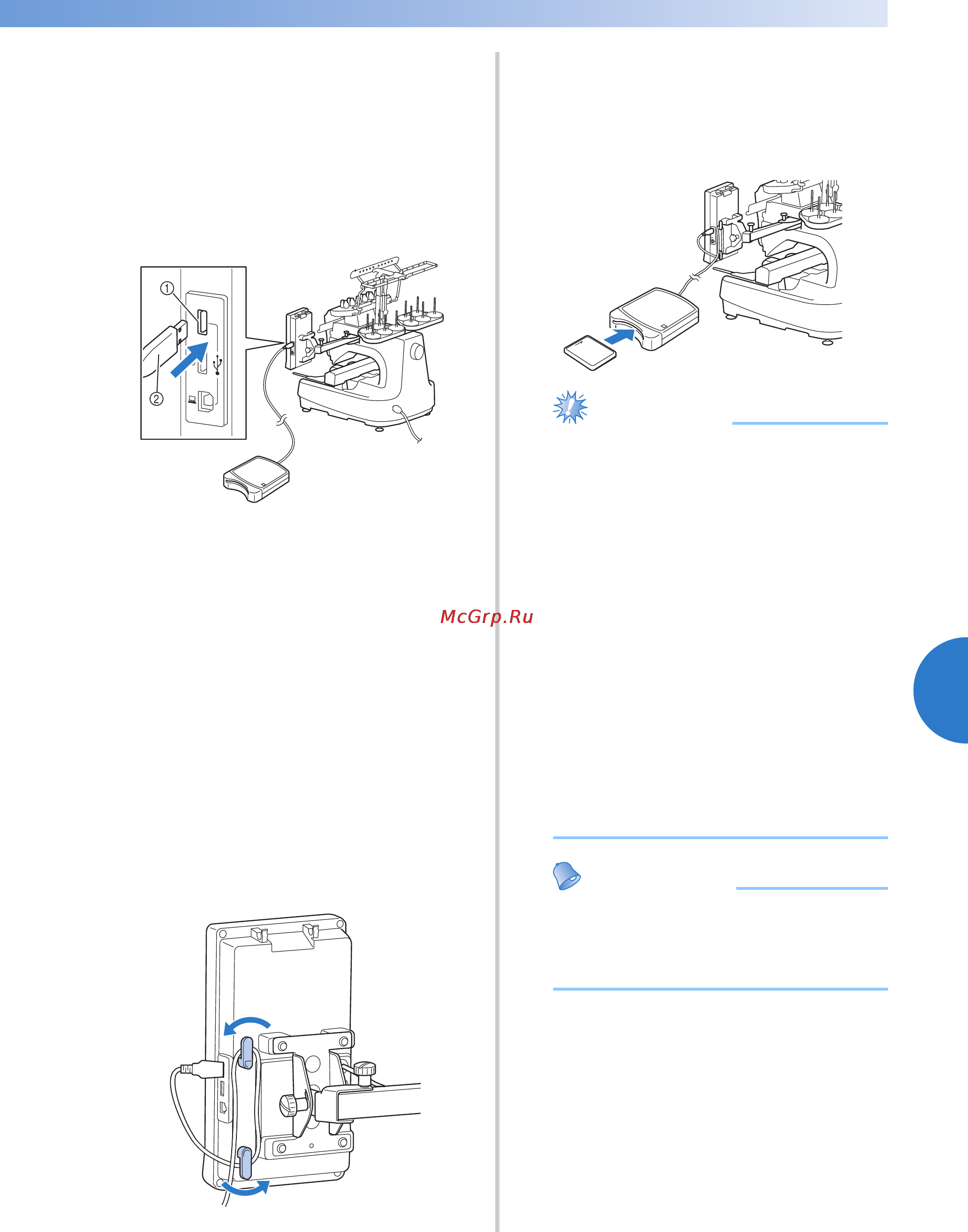 ①

②

McGrp.Ru