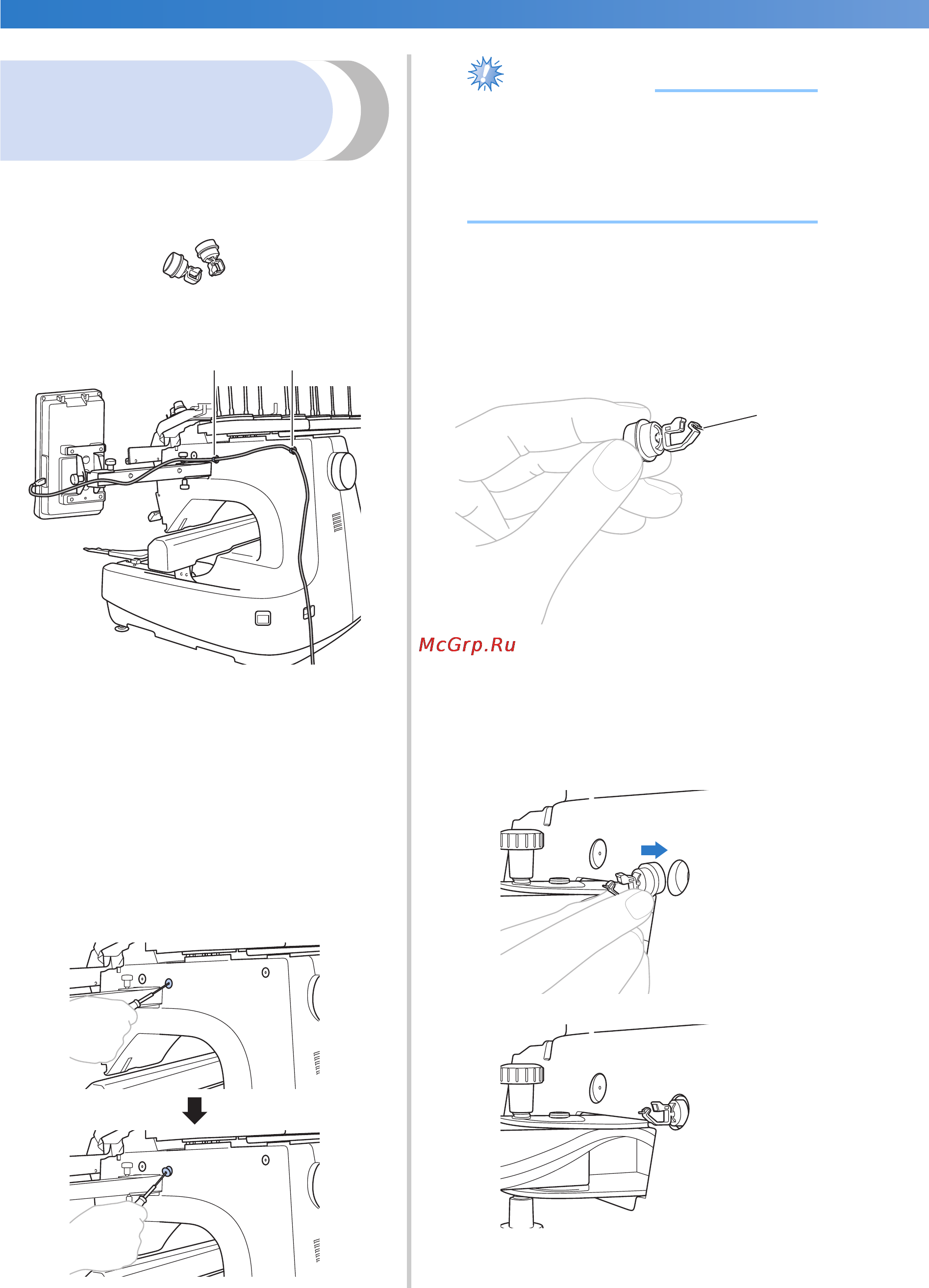 McGrp.Ru