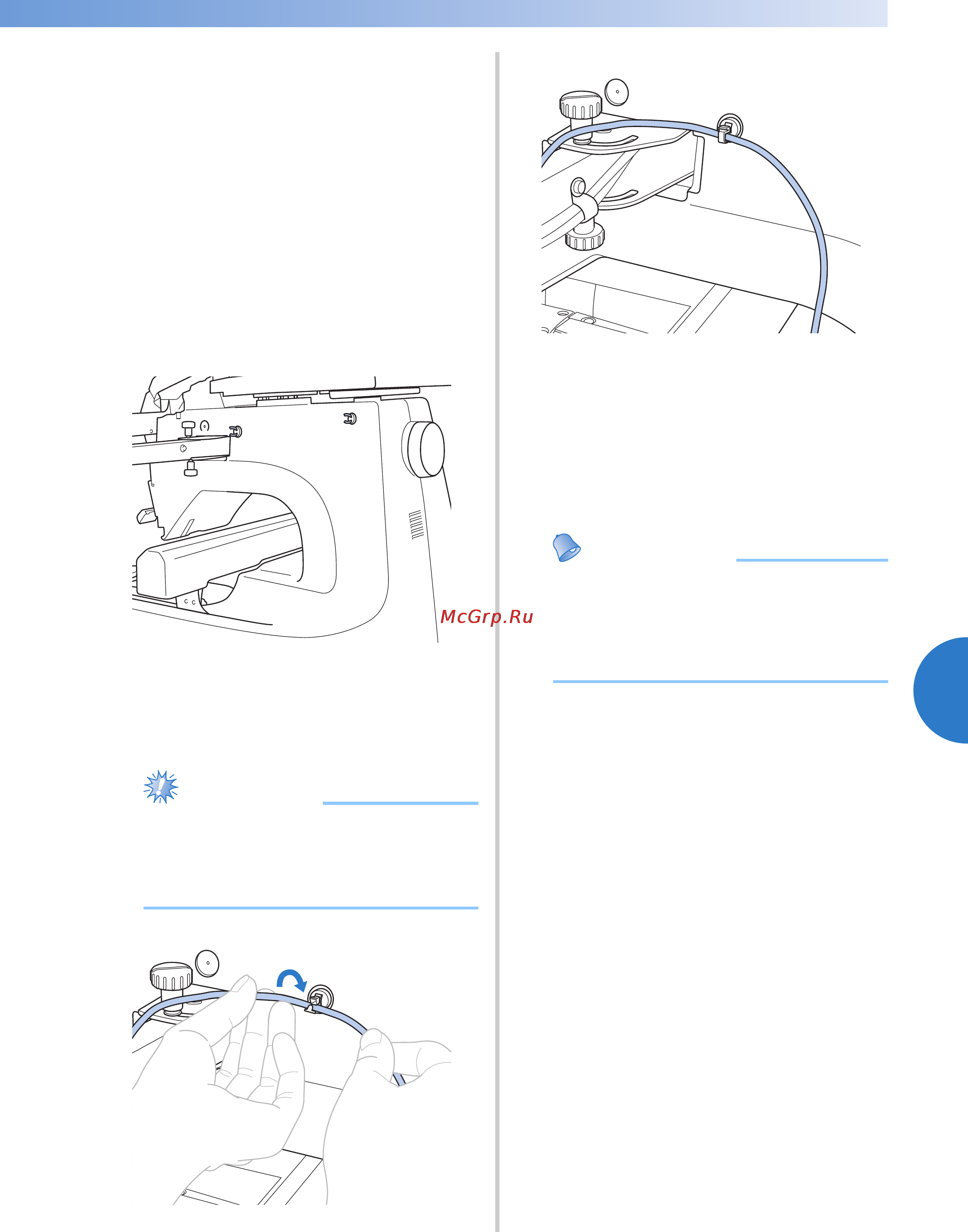 McGrp.Ru