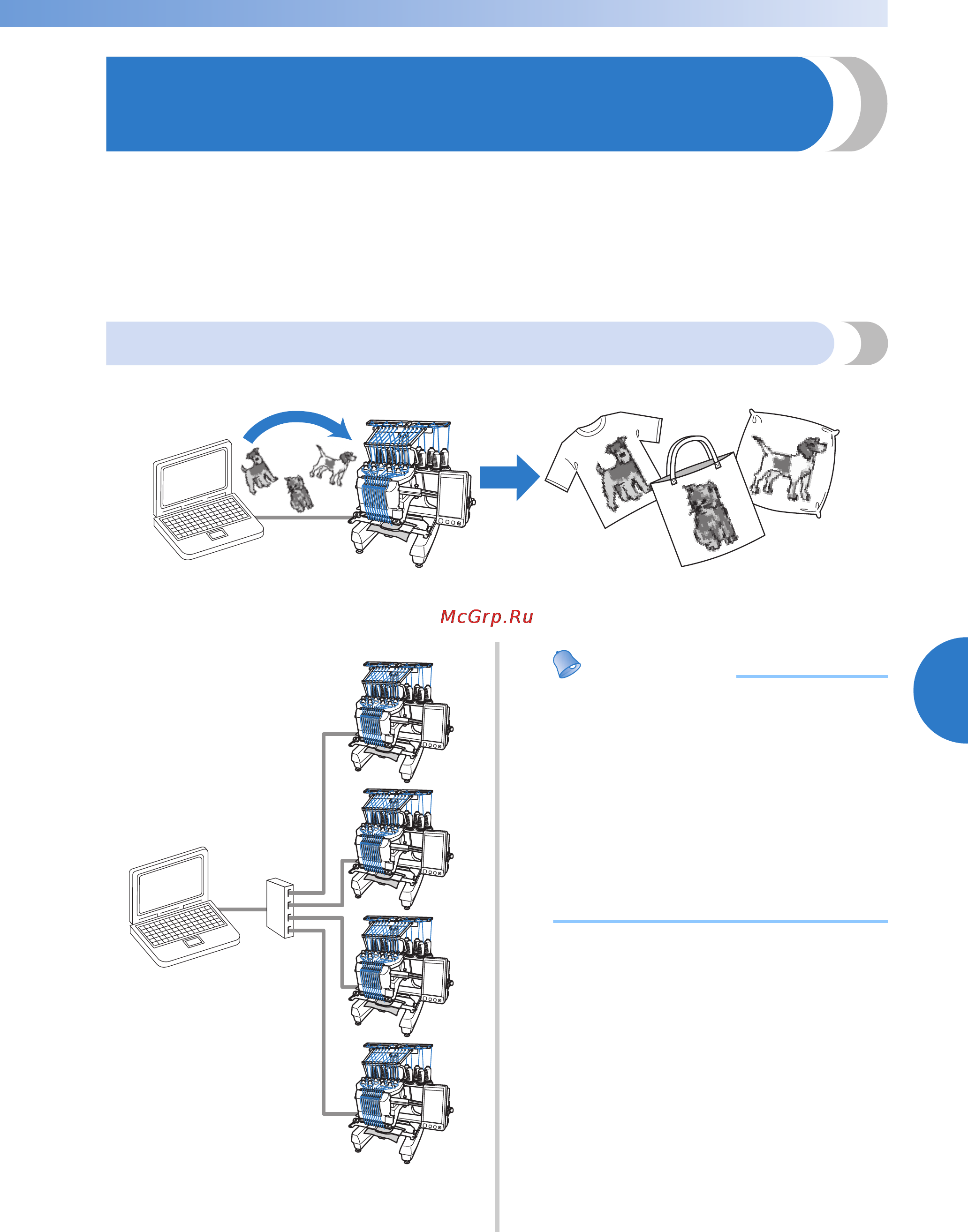 McGrp.Ru