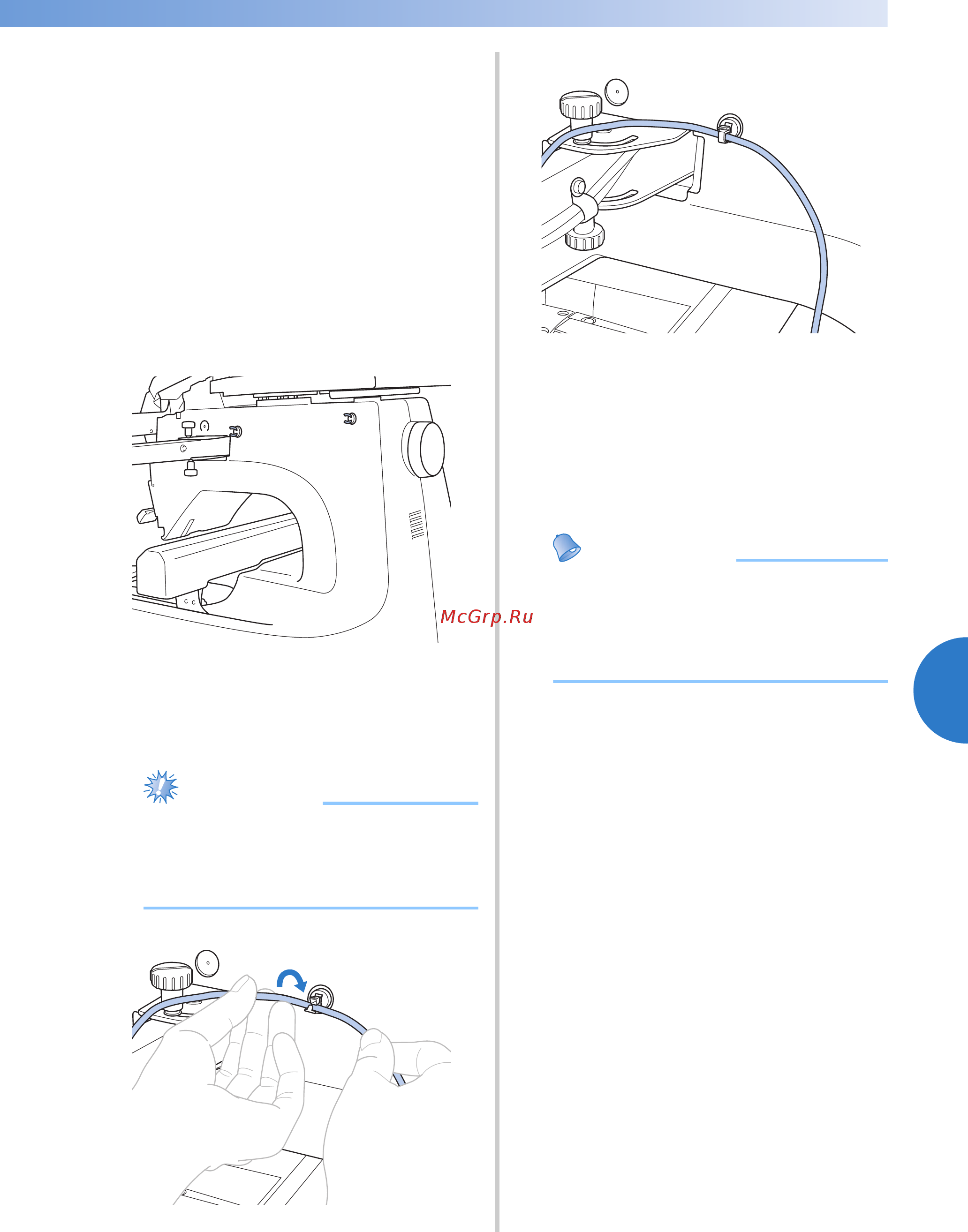 McGrp.Ru