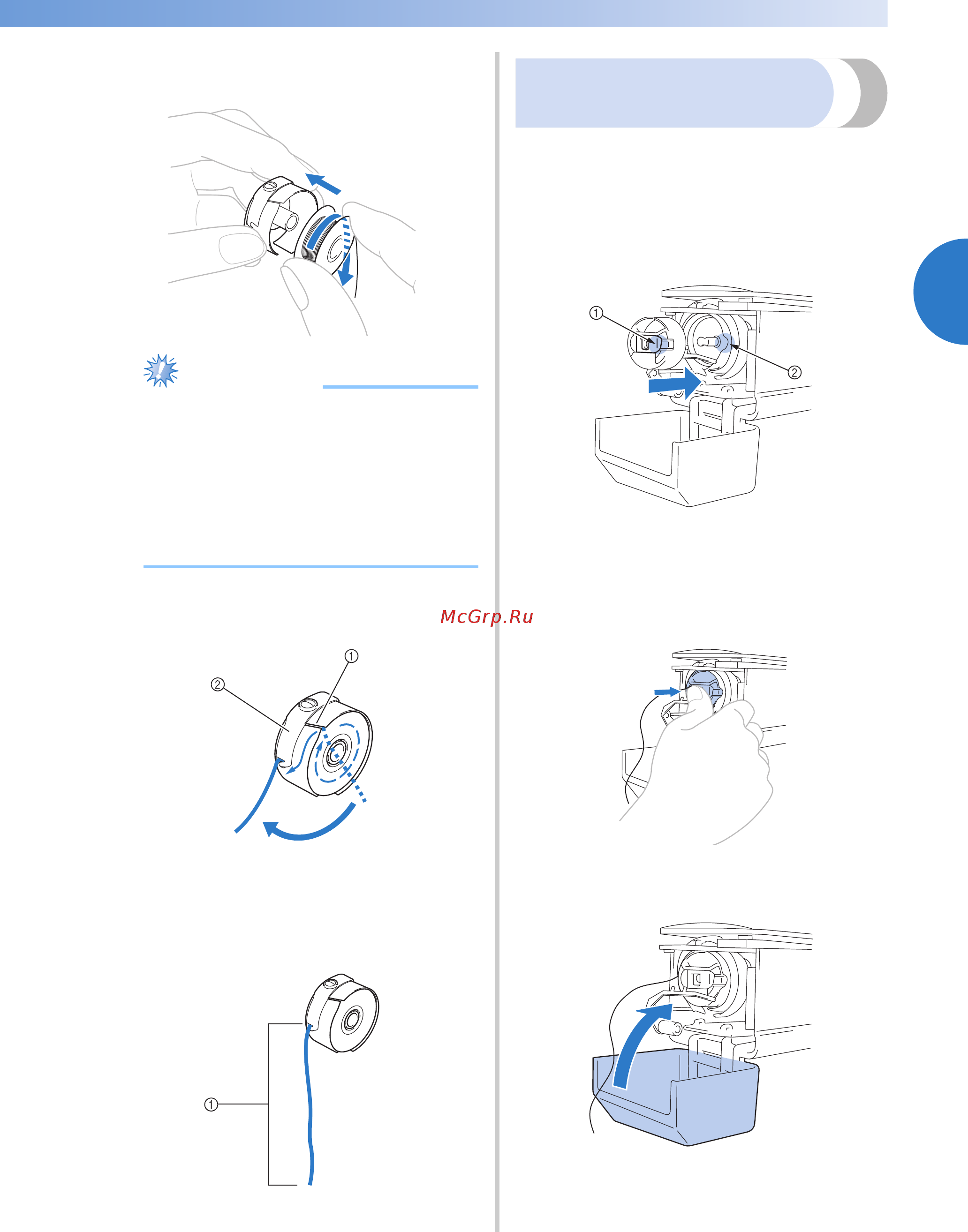 ①

②

McGrp.Ru

①

②

①