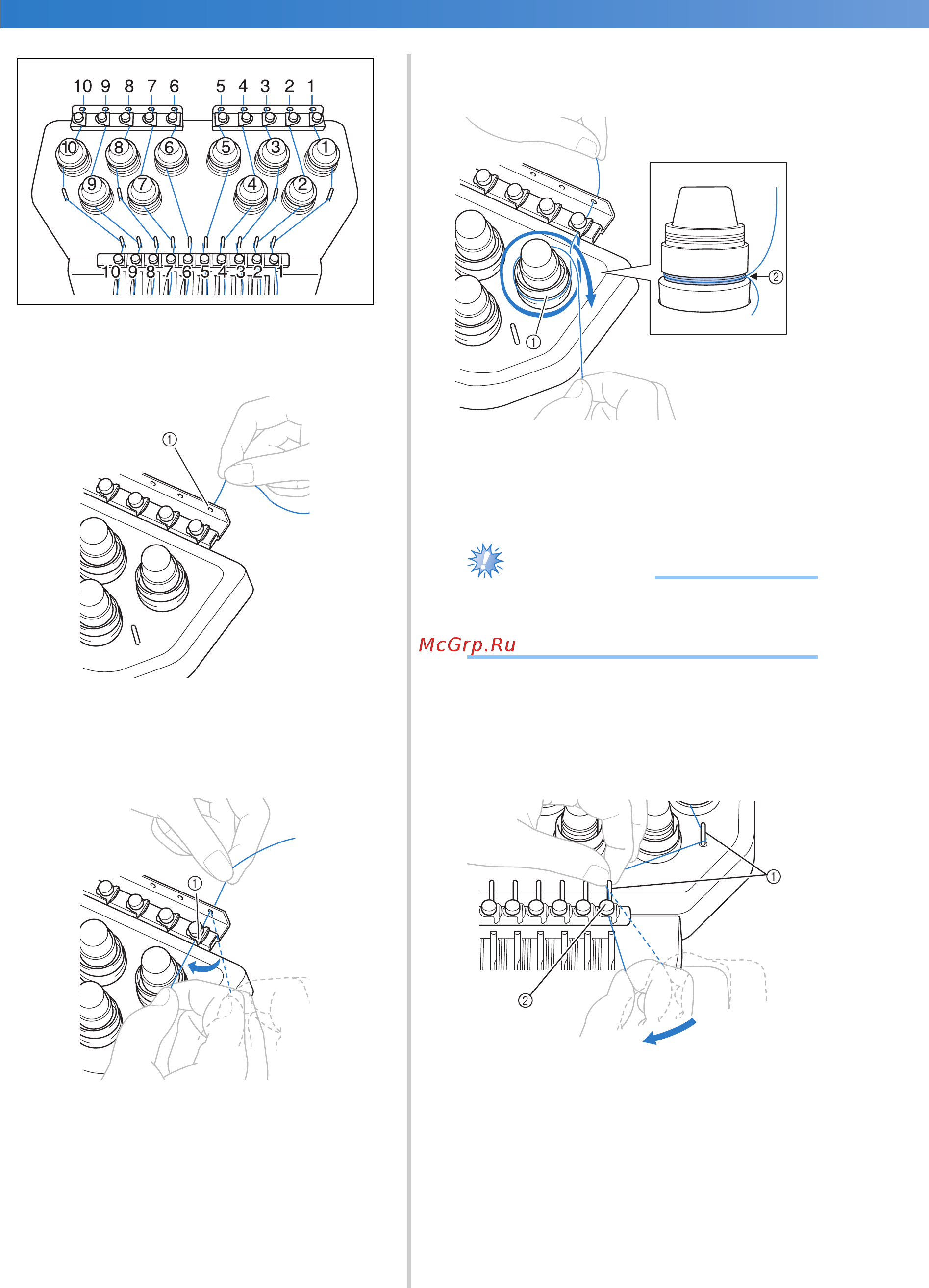 10 9 8 7 6 5 4 3 2 1

10 8 6 5 3 1

9 7 4 2

10 9 8 7 6 5 4 3 2 1

①

①

①

②

McGrp.Ru

①

②