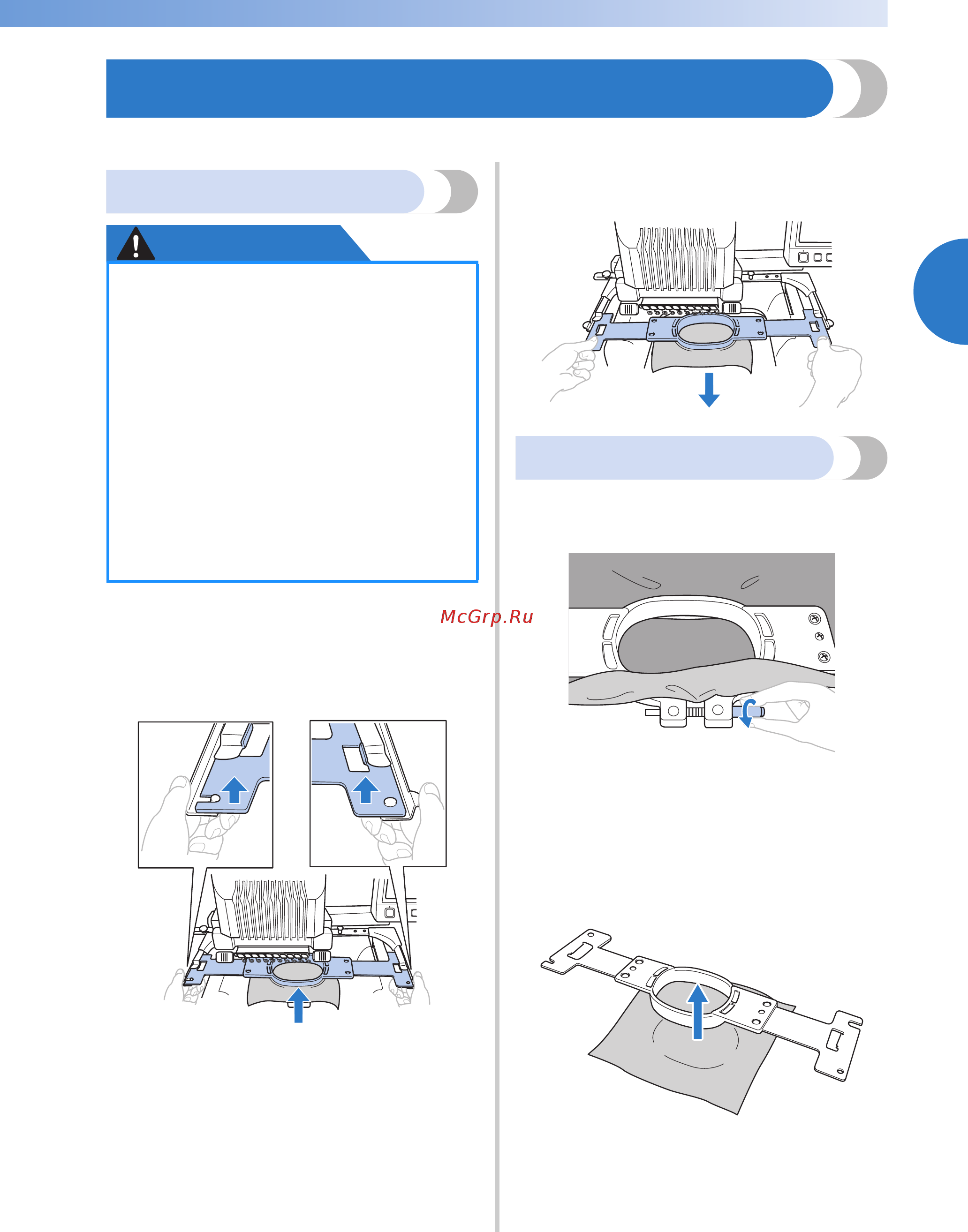 McGrp.Ru