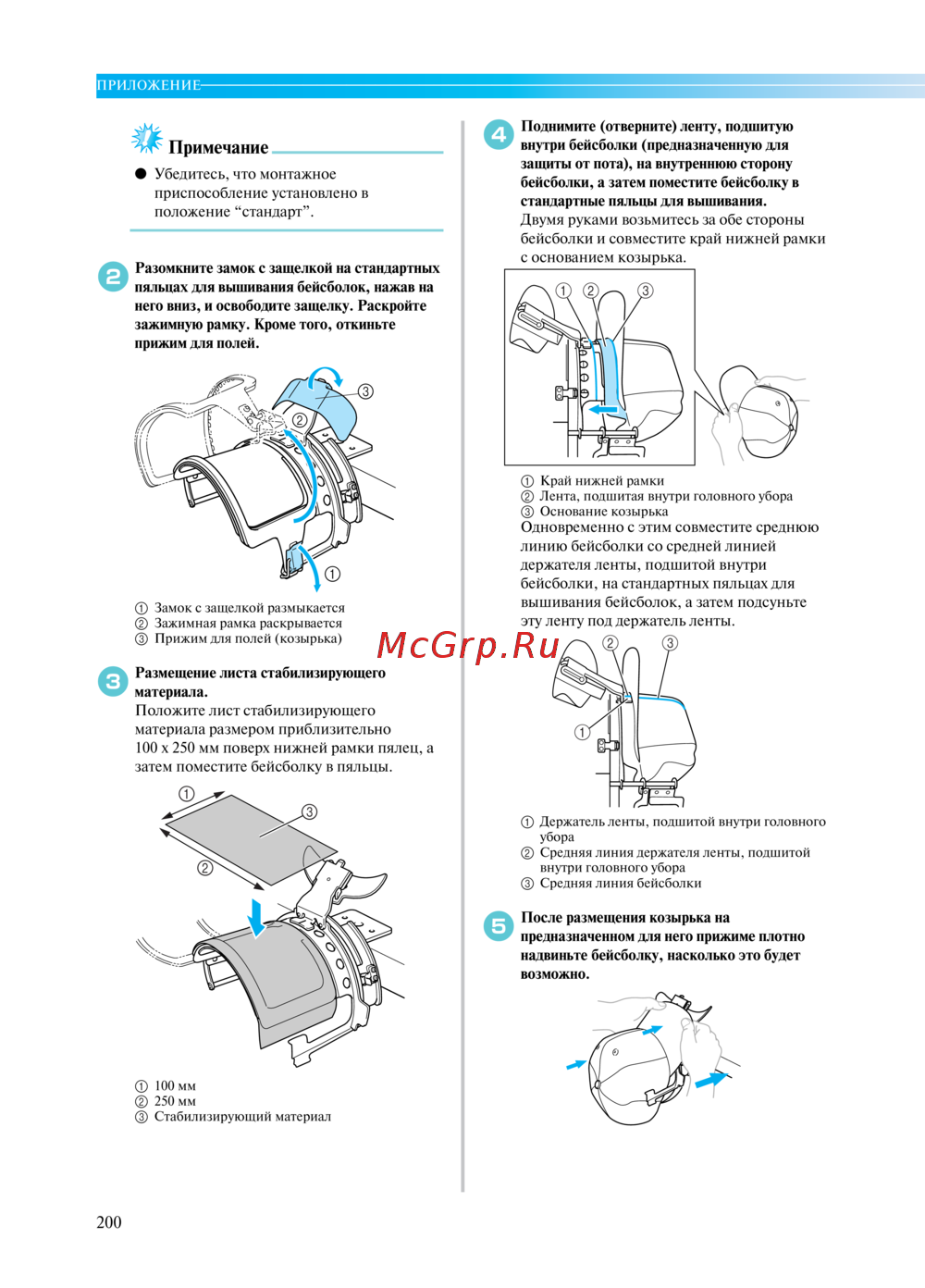 ПРИЛОЖЕНИЕ

Примечание

● Убедитесь, что монтажное приспособление установлено в положение “стандарт”.

2 Разомкните замок с защелкой на стандартных пяльцах для вышивания бейсболок, нажав на него вниз, и освободите защелку. Раскройте зажимную рамку. Кроме того, откиньте прижим для полей.

③
②
①

① Замок с защелкой размыкается
② Зажимная рамка раскрывается
③ Прижим для полей (козырька)

3 Размещение листа стабилизирующего материала.
Положите лист стабилизирующего материала размером приблизительно 100 x 250 мм поверх нижней рамки пялец, а затем поместите бейсболку в пяльцы.

①
③
②

① 100 мм
② 250 мм
③ Стабилизирующий материал

4 Поднимите (отверните) ленту, подшитую внутри бейсболки (предназначенную для защиты от пота), на внутреннюю сторону бейсболки, а затем поместите бейсболку в стандартные пяльцы для вышивания.
Двумя руками возьмитесь за обе стороны бейсболки и совместите край нижней рамки с основанием козырька.

① ② ③

① Край нижней рамки
② Лента, подшитая внутри головного убора
③ Основание козырька
Одновременно с этим совместите среднюю линию бейсболки со средней линией держателя ленты, подшитой внутри бейсболки, на стандартных пяльцах для вышивания бейсболок, а затем подсуньте эту ленту под держатель ленты.

McGrp.Ru

② ③
①

① Держатель ленты, подшитой внутри головного убора
② Средняя линия держателя ленты, подшитой внутри головного убора
③ Средняя линия бейсболки

5 После размещения козырька на предназначенном для него прижиме плотно надвиньте бейсболку, насколько это будет возможно.

200