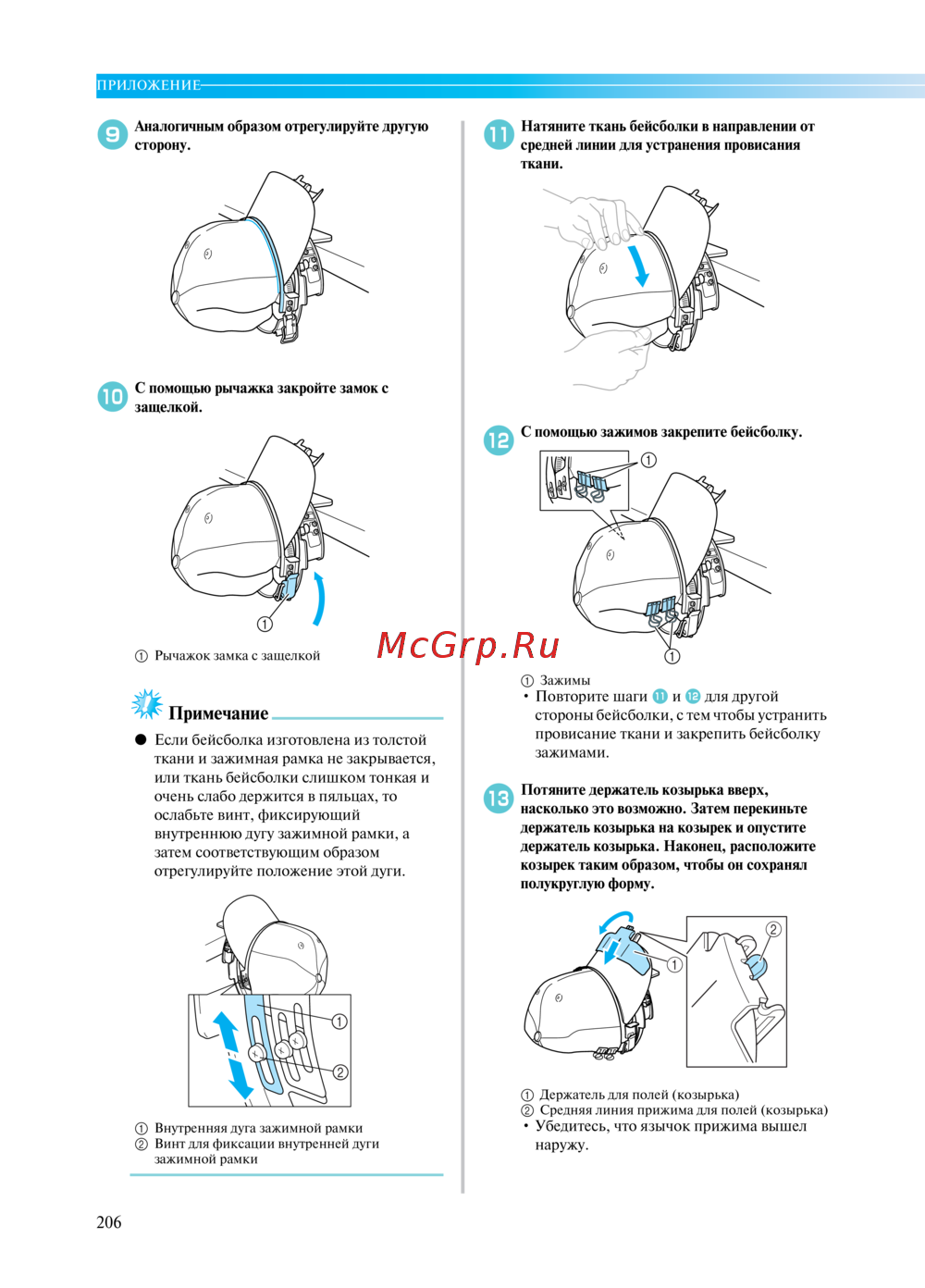 ПРИЛОЖЕНИЕ

9 Аналогичным образом отрегулируйте другую сторону.

10 С помощью рычажка закройте замок с защелкой.

①

① Рычажок замка с защелкой

Примечание

● Если бейсболка изготовлена из толстой ткани и зажимная рамка не закрывается, или ткань бейсболки слишком тонкая и очень слабо держится в пяльцах, то ослабьте винт, фиксирующий внутреннюю дугу зажимной рамки, а затем соответствующим образом отрегулируйте положение этой дуги.

①
②

① Внутренняя дуга зажимной рамки
② Винт для фиксации внутренней дуги зажимной рамки

11 Натяните ткань бейсболки в направлении от средней линии для устранения провисания ткани.

12 С помощью зажимов закрепите бейсболку.

①
①

McGrp.Ru

① Зажимы
• Повторите шаги 11 и 12 для другой стороны бейсболки, с тем чтобы устранить провисание ткани и закрепить бейсболку зажимами.

13 Потяните держатель козырька вверх, насколько это возможно. Затем перекиньте держатель козырька на козырек и опустите держатель козырька. Наконец, расположите козырек таким образом, чтобы он сохранял полукруглую форму.

①
②

① Держатель для полей (козырька)
② Средняя линия прижима для полей (козырька)
• Убедитесь, что язычок прижима вышел наружу.

206