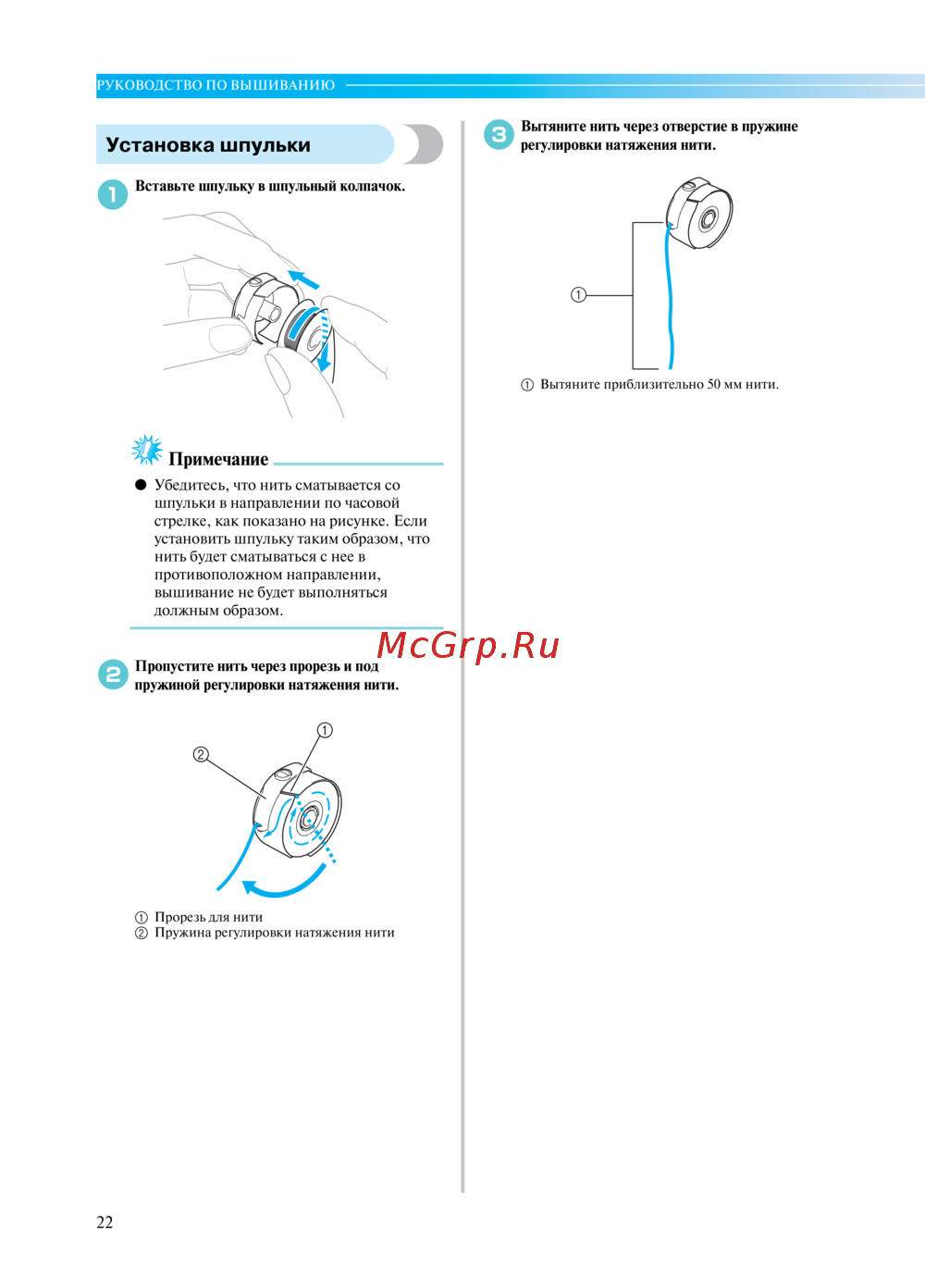 РУКОВОДСТВО ПО ВЫШИВАНИЮ

Установка шпульки

1 Вставьте шпульку в шпульный колпачок.

Примечание

● Убедитесь, что нить сматывается со шпульки в направлении по часовой стрелке, как показано на рисунке. Если установить шпульку таким образом, что нить будет сматываться с нее в противоположном направлении, вышивание не будет выполняться должным образом.

2 Пропустите нить через прорезь и под пружиной регулировки натяжения нити.

②
①

① Прорезь для нити
② Пружина регулировки натяжения нити

3 Вытяните нить через отверстие в пружине регулировки натяжения нити.

①

① Вытяните приблизительно 50 мм нити.

McGrp.Ru

22