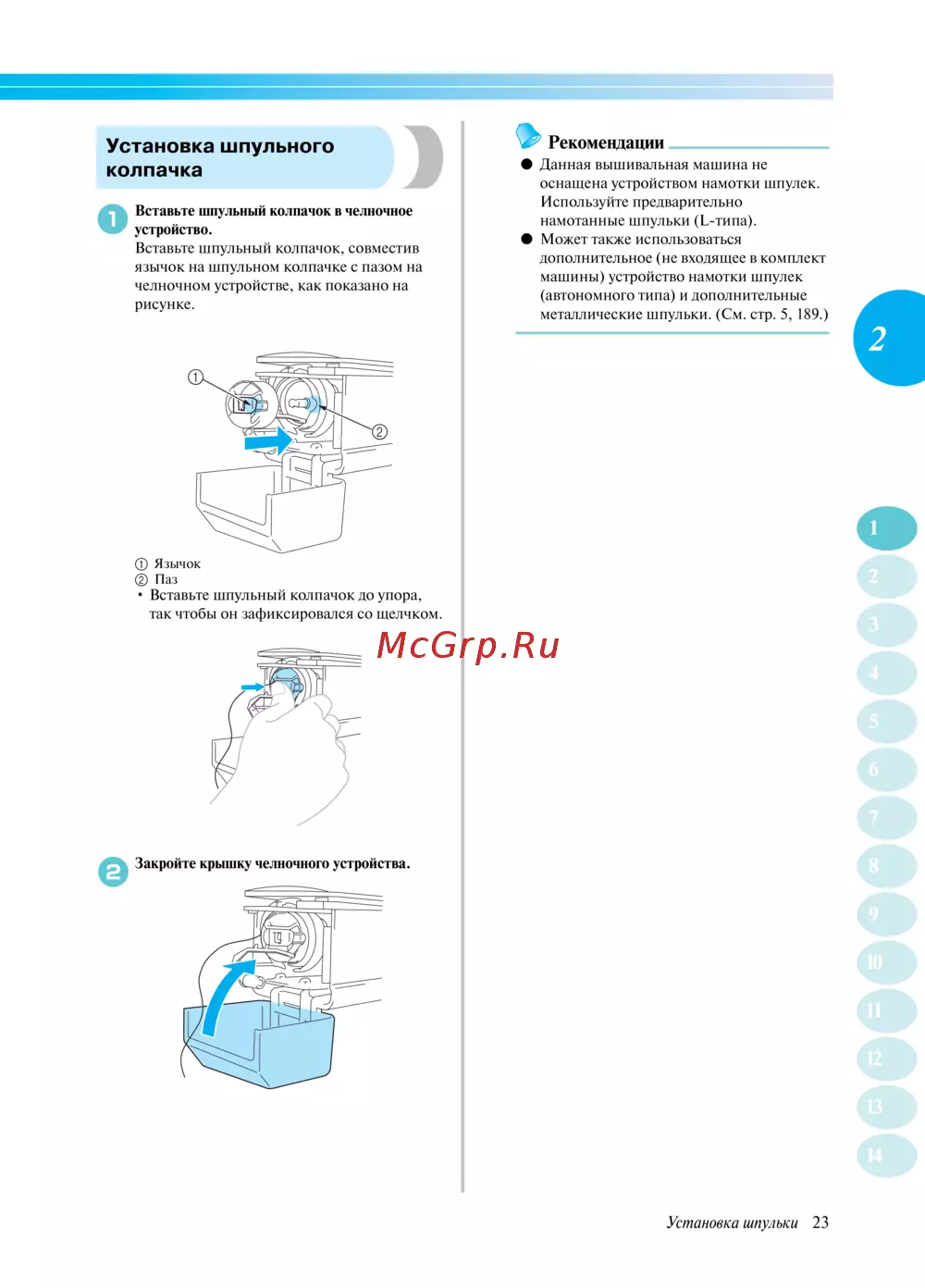 Установка шпульного колпачка

1 Вставьте шпульный колпачок в челночное устройство.
Вставьте шпульный колпачок, совместив язычок на шпульном колпачке с пазом на челночном устройстве, как показано на рисунке.

①

②

① Язычок
② Паз
• Вставьте шпульный колпачок до упора, так чтобы он зафиксировался со щелчком.

McGrp.Ru

2 Закройте крышку челночного устройства.

Рекомендации
● Данная вышивальная машина не оснащена устройством намотки шпулек. Используйте предварительно намотанные шпульки (L-типа).
● Может также использоваться дополнительное (не входящее в комплект машины) устройство намотки шпулек (автономного типа) и дополнительные металлические шпульки. (См. стр. 5, 189.)

2

1
2
3
4
5
6
7
8
9
10
11
12
13
14

Установка шпульки 23