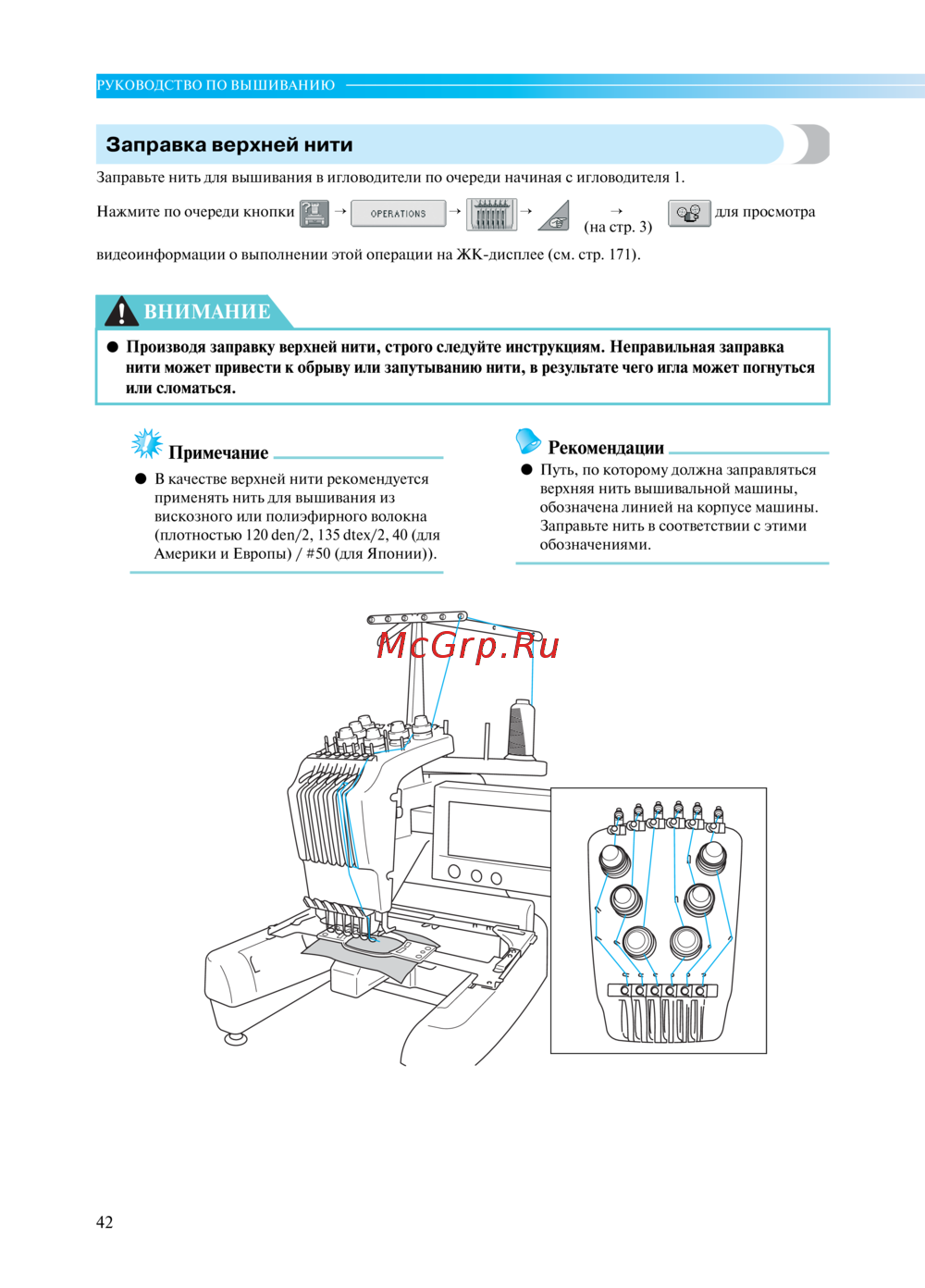 РУКОВОДСТВО ПО ВЫШИВАНИЮ

Заправка верхней нити

Заправьте нить для вышивания в игловодители по очереди начиная с игловодителя 1.

Нажмите по очереди кнопки → OPERATIONS → → → (на стр. 3) для просмотра видеоинформации о выполнении этой операции на ЖК-дисплее (см. стр. 171).

ВНИМАНИЕ

● Производя заправку верхней нити, строго следуйте инструкциям. Неправильная заправка нити может привести к обрыву или запутыванию нити, в результате чего игла может погнуться или сломаться.

Примечание

● В качестве верхней нити рекомендуется применять нить для вышивания из вискозного или полиэфирного волокна (плотностью 120 den/2, 135 dtex/2, 40 (для Америки и Европы) / #50 (для Японии)).

Рекомендации

● Путь, по которому должна заправляться верхняя нить вышивальной машины, обозначена линией на корпусе машины. Заправьте нить в соответствии с этими обозначениями.

McGrp.Ru

42