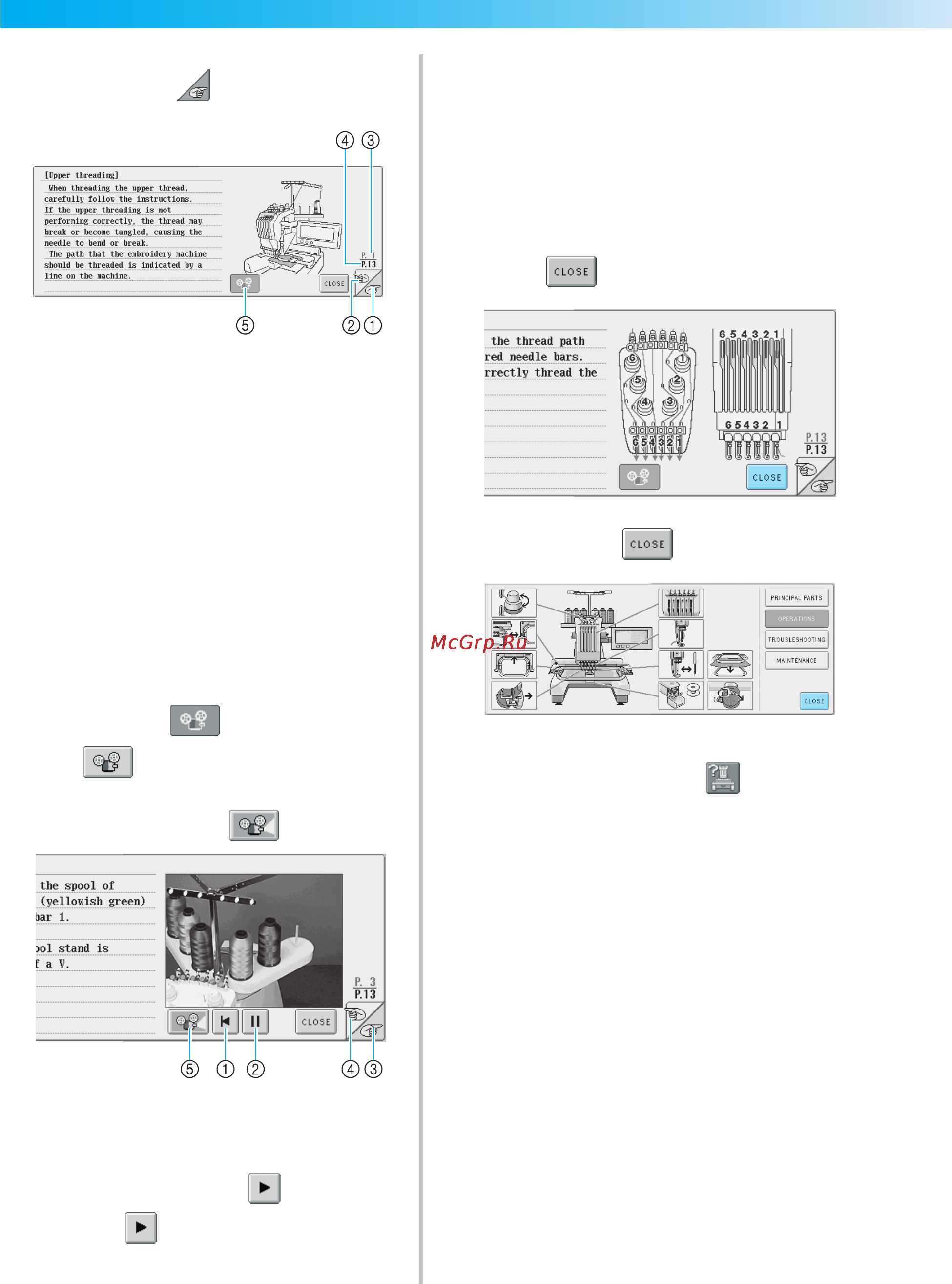 ④ ③

[Upper threading]
When threading the upper thread, carefully follow the instructions.
If the upper threading is not performing correctly, the thread may break or become tangled, causing the needle to bend or break.
The path that the embroidery machine should be threaded is indicated by a line on the machine.

P. 1
P.13

CLOSE

⑤ ② ①

the spool of
(yellowish green)
bar 1.

ool stand is
f a V.

P. 3
P.13

CLOSE

⑤ ① ② ④ ③

CLOSE

the thread path
red needle bars.
rrectly thread the

6 5 4 3 2 1
6 5 4 3 2 1
6 5 4 3 2 1
6 5 4 3 2 1

P.13
P.13

CLOSE

CLOSE

McGrp.Ru

PRINCIPAL PARTS
OPERATIONS
TROUBLESHOOTING
MAINTENANCE
CLOSE