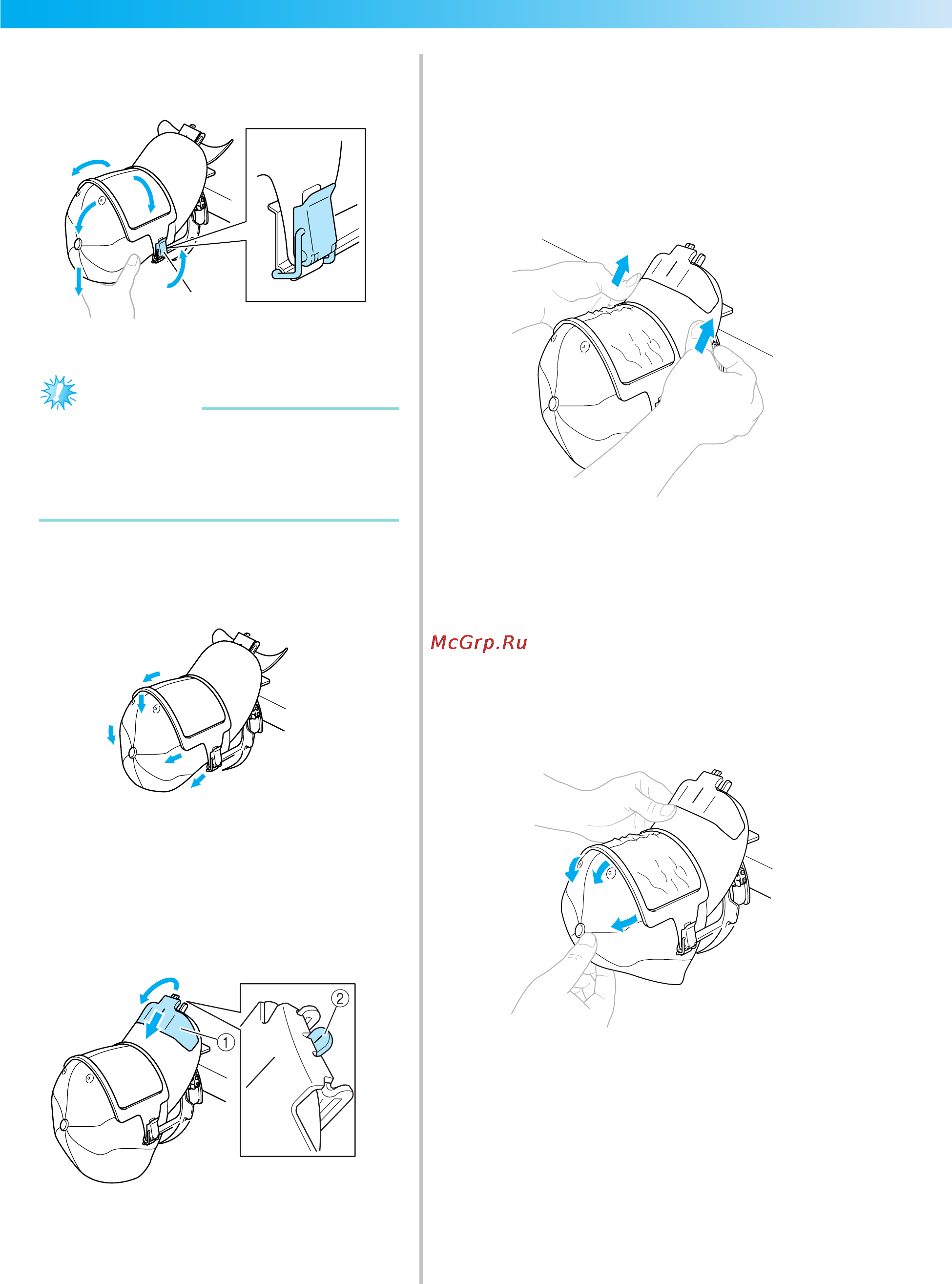 McGrp.Ru

①

②