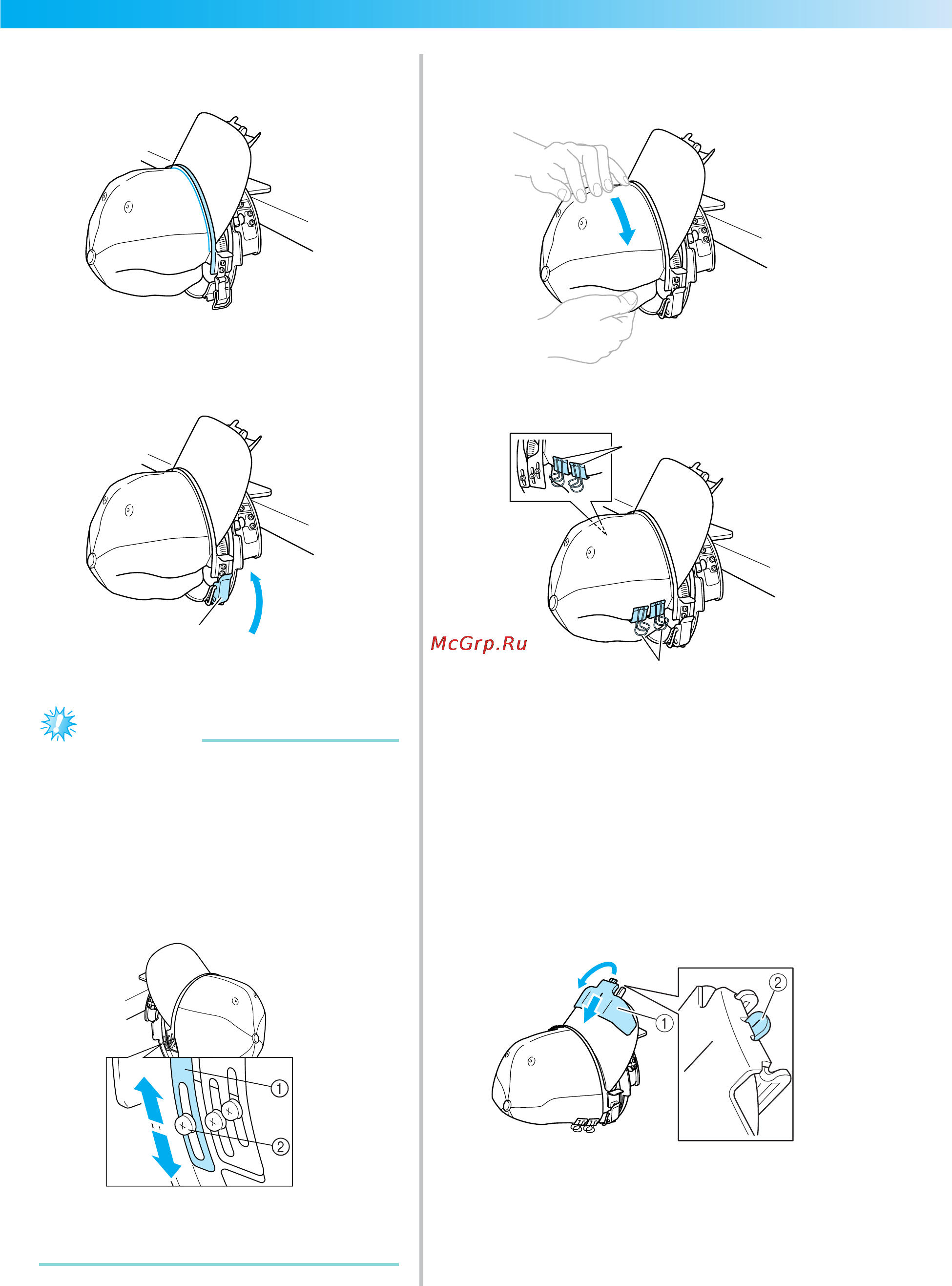 McGrp.Ru

①
②

①
②