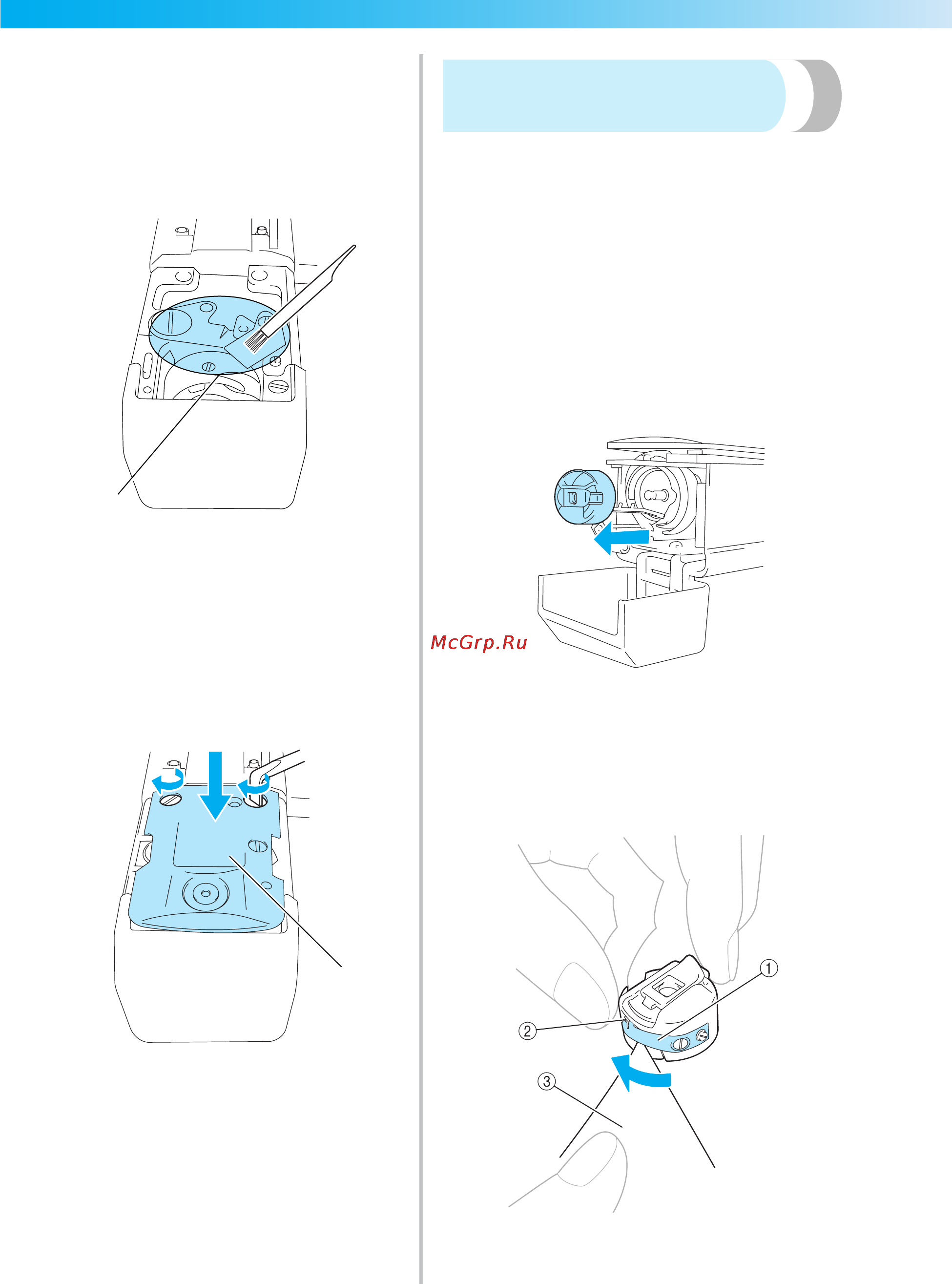 McGrp.Ru

①

②

③