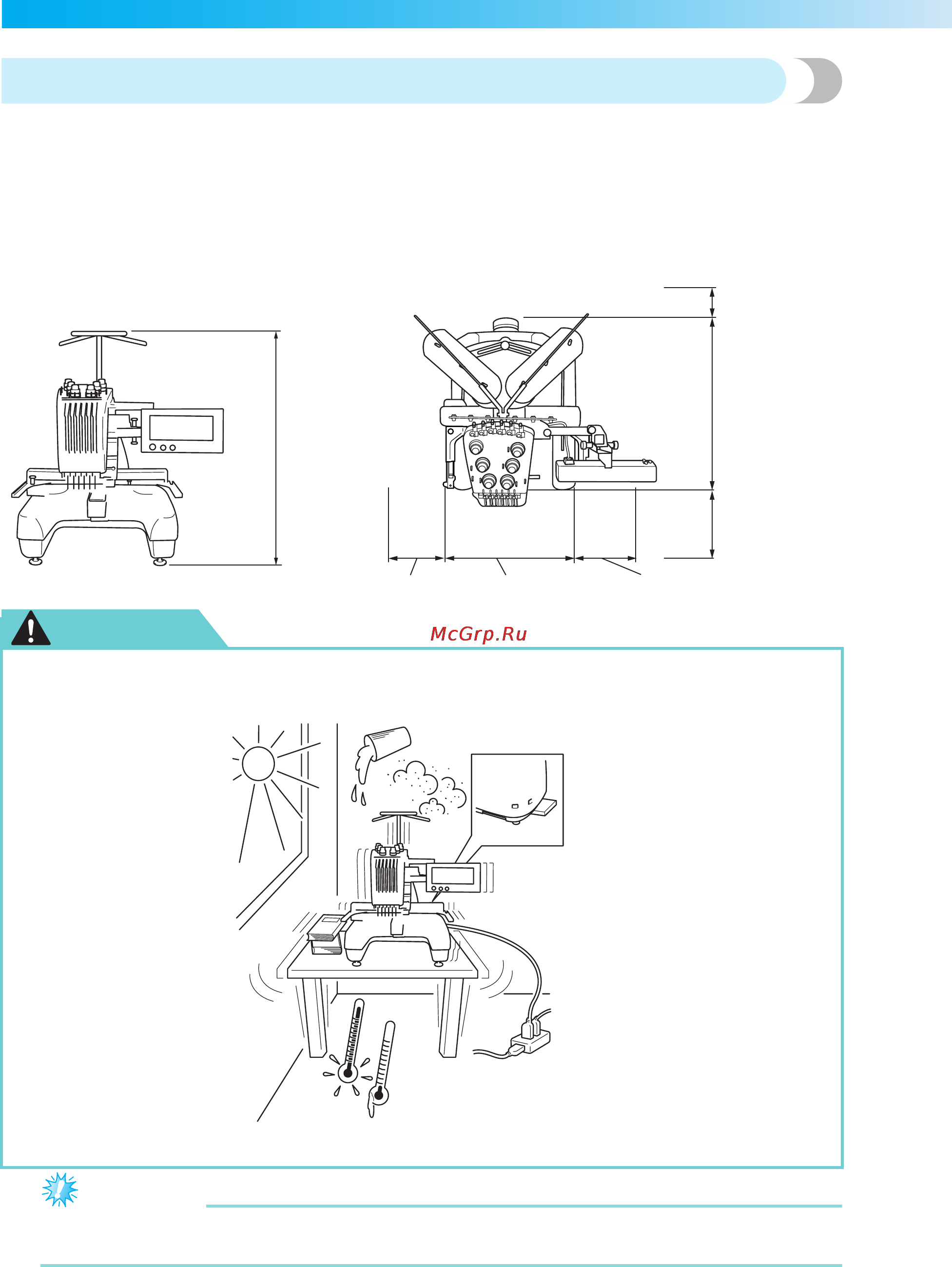 McGrp.Ru