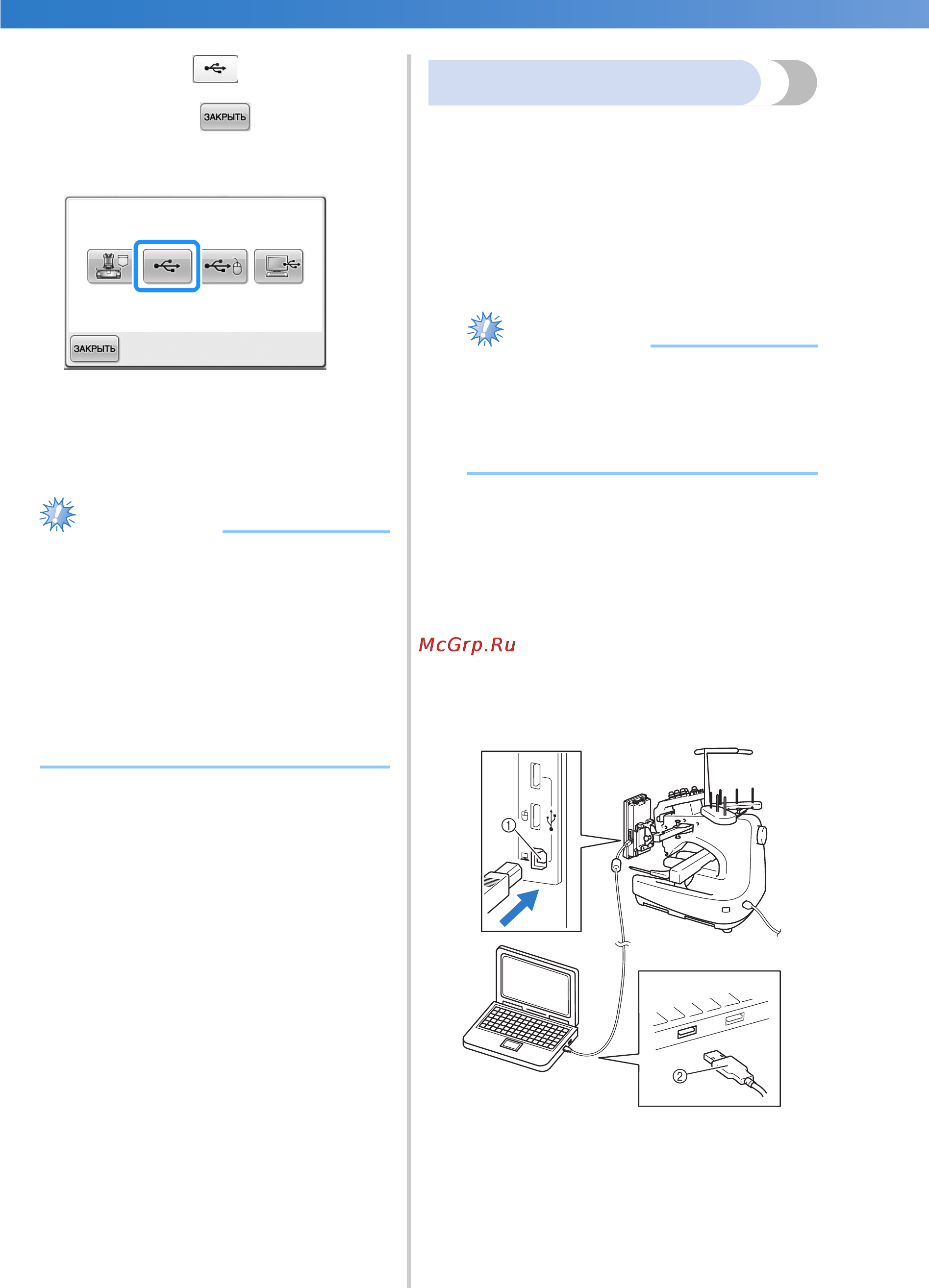 ЗАКРЫТЬ

ЗАКРЫТЬ

McGrp.Ru

①

②