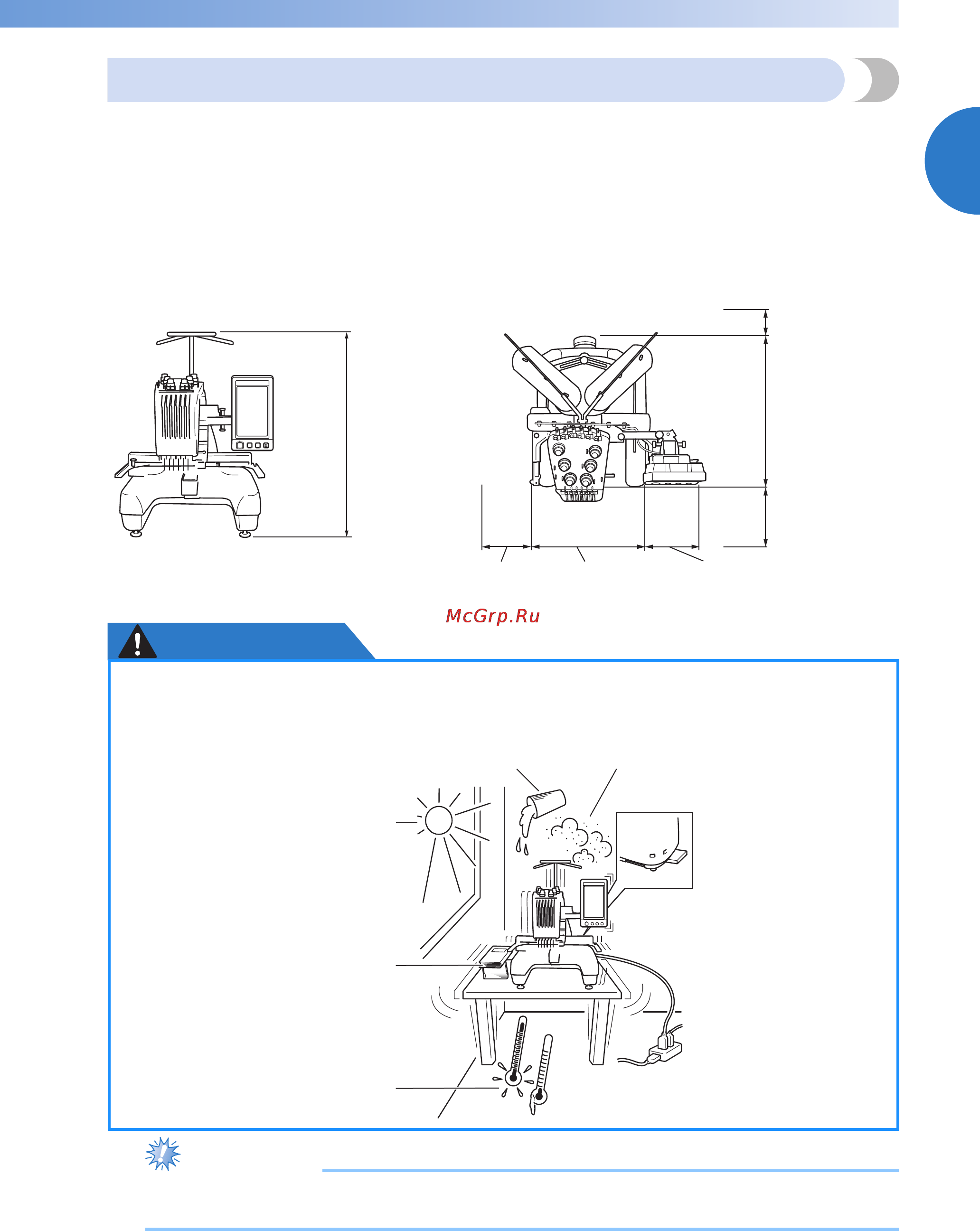 McGrp.Ru