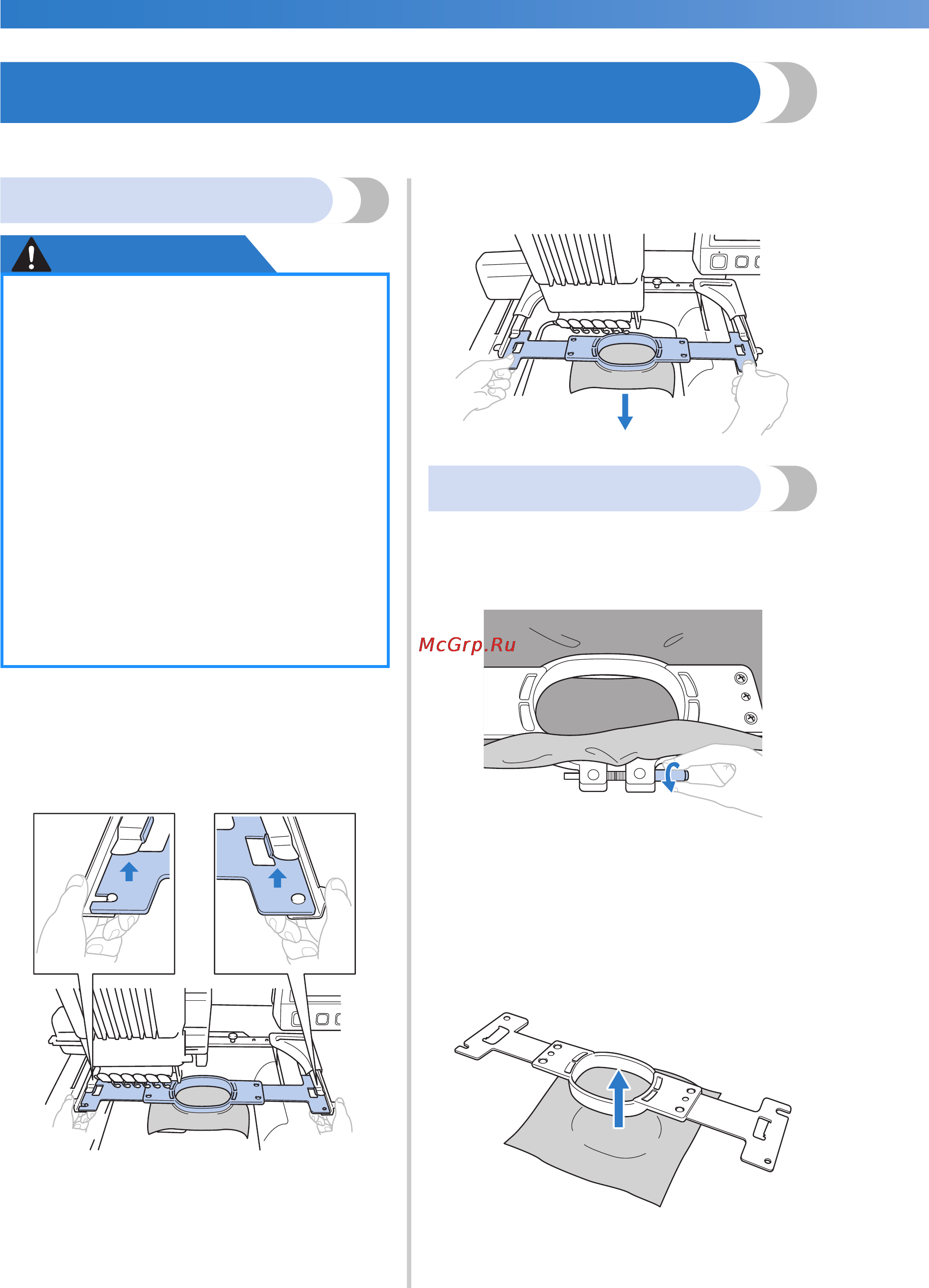 McGrp.Ru