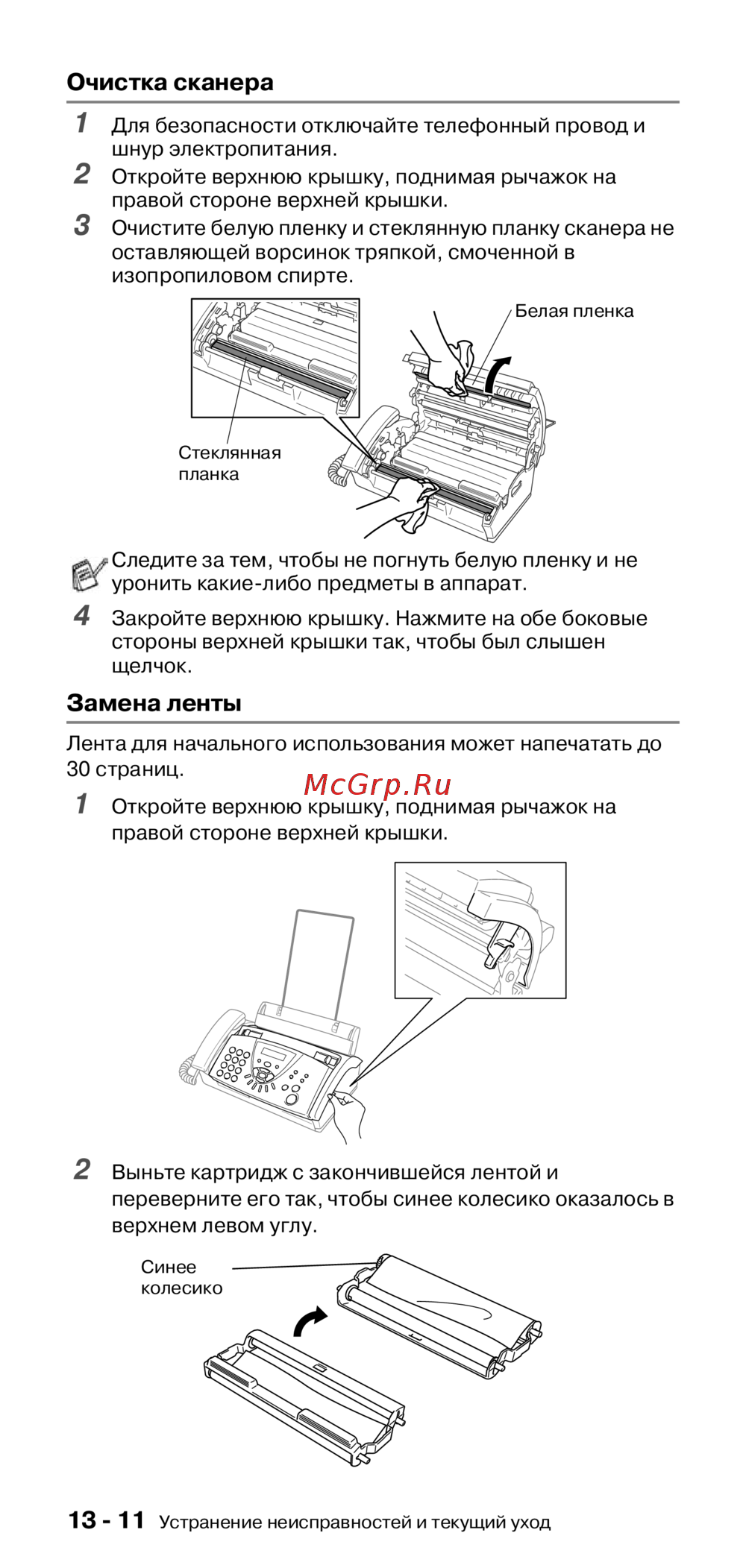 Очистка сканера

1 Для безопасности отключайте телефонный провод и шнур электропитания.

2 Откройте верхнюю крышку, поднимая рычажок на правой стороне верхней крышки.

3 Очистите белую пленку и стеклянную планку сканера не оставляющей ворсинок тряпкой, смоченной в изопропиловом спирте.

Белая пленка

Стеклянная планка

Следите за тем, чтобы не погнуть белую пленку и не уронить какие-либо предметы в аппарат.

4 Закройте верхнюю крышку. Нажмите на обе боковые стороны верхней крышки так, чтобы был слышен щелчок.

Замена ленты

Лента для начального использования может напечатать до 30 страниц.

McGrp.Ru

1 Откройте верхнюю крышку, поднимая рычажок на правой стороне верхней крышки.

2 Выньте картридж с закончившейся лентой и переверните его так, чтобы синее колесико оказалось в верхнем левом углу.

Синее колесико

13 - 11 Устранение неисправностей и текущий уход