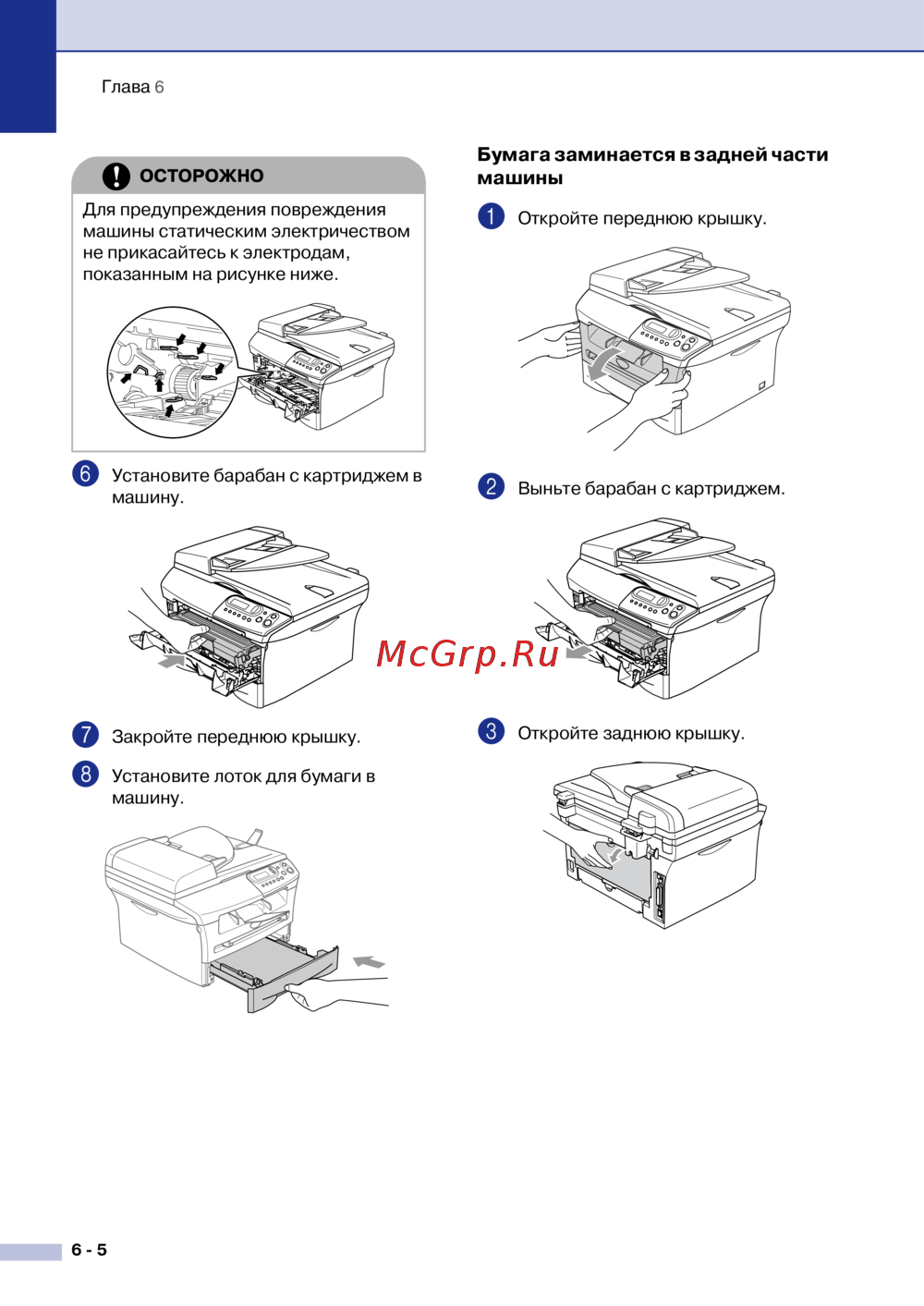 Глава 6

ОСТОРОЖНО

Для предупреждения повреждения машины статическим электричеством не прикасайтесь к электродам, показанным на рисунке ниже.

6 Установите барабан с картриджем в машину.

7 Закройте переднюю крышку.

8 Установите лоток для бумаги в машину.

Бумага заминается в задней части машины

1 Откройте переднюю крышку.

2 Выньте барабан с картриджем.

McGrp.Ru

3 Откройте заднюю крышку.

6 - 5