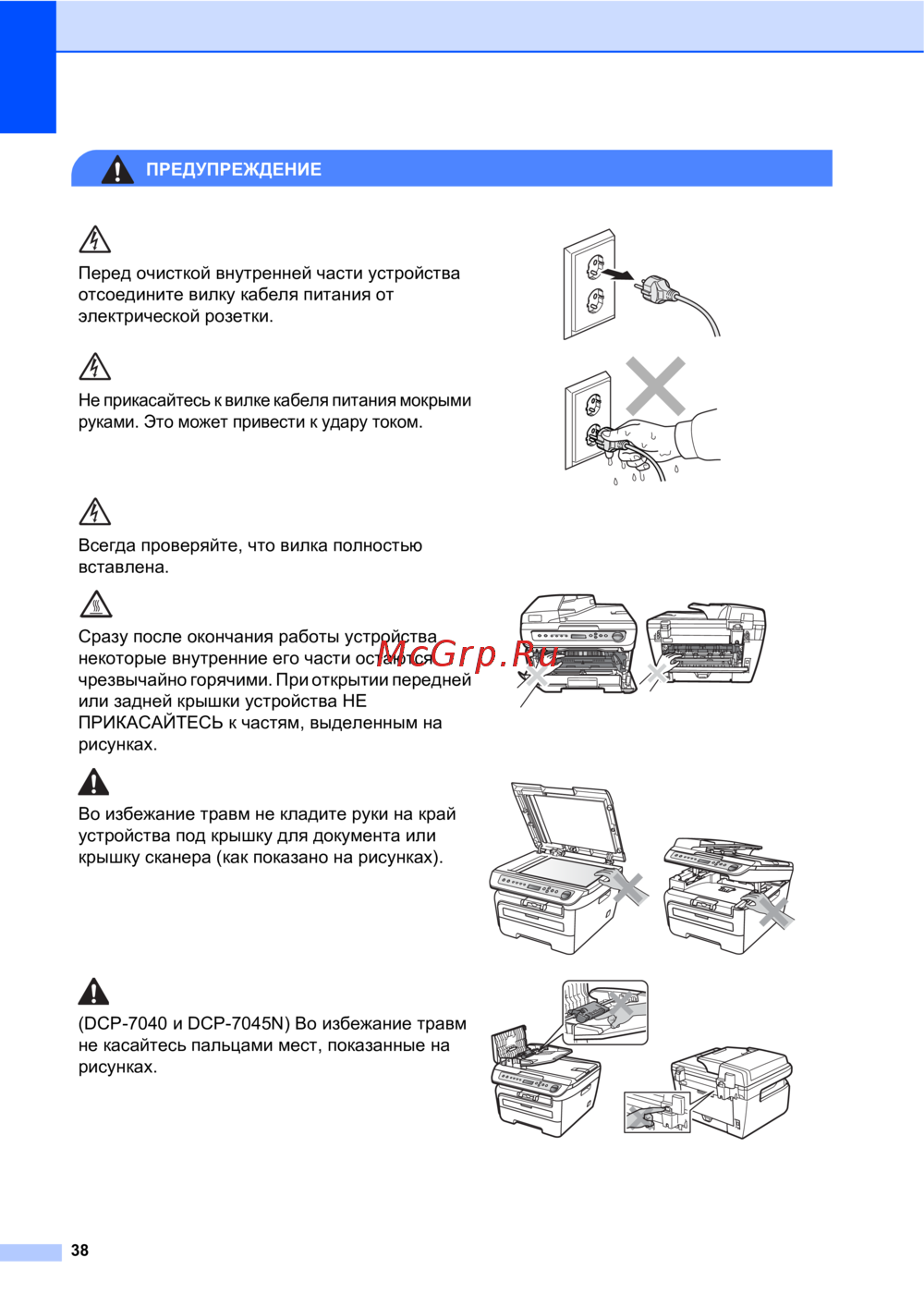 ПРЕДУПРЕЖДЕНИЕ

Перед очисткой внутренней части устройства отсоедините вилку кабеля питания от электрической розетки.

Не прикасайтесь к вилке кабеля питания мокрыми руками. Это может привести к удару током.

Всегда проверяйте, что вилка полностью вставлена.

Сразу после окончания работы устройства некоторые внутренние его части остаются чрезвычайно горячими. При открытии передней или задней крышки устройства НЕ ПРИКАСАЙТЕСЬ к частям, выделенным на рисунках.

McGrp.Ru

Во избежание травм не кладите руки на край устройства под крышку для документа или крышку сканера (как показано на рисунках).

(DCP-7040 и DCP-7045N) Во избежание травм не касайтесь пальцами мест, показанные на рисунках.

38