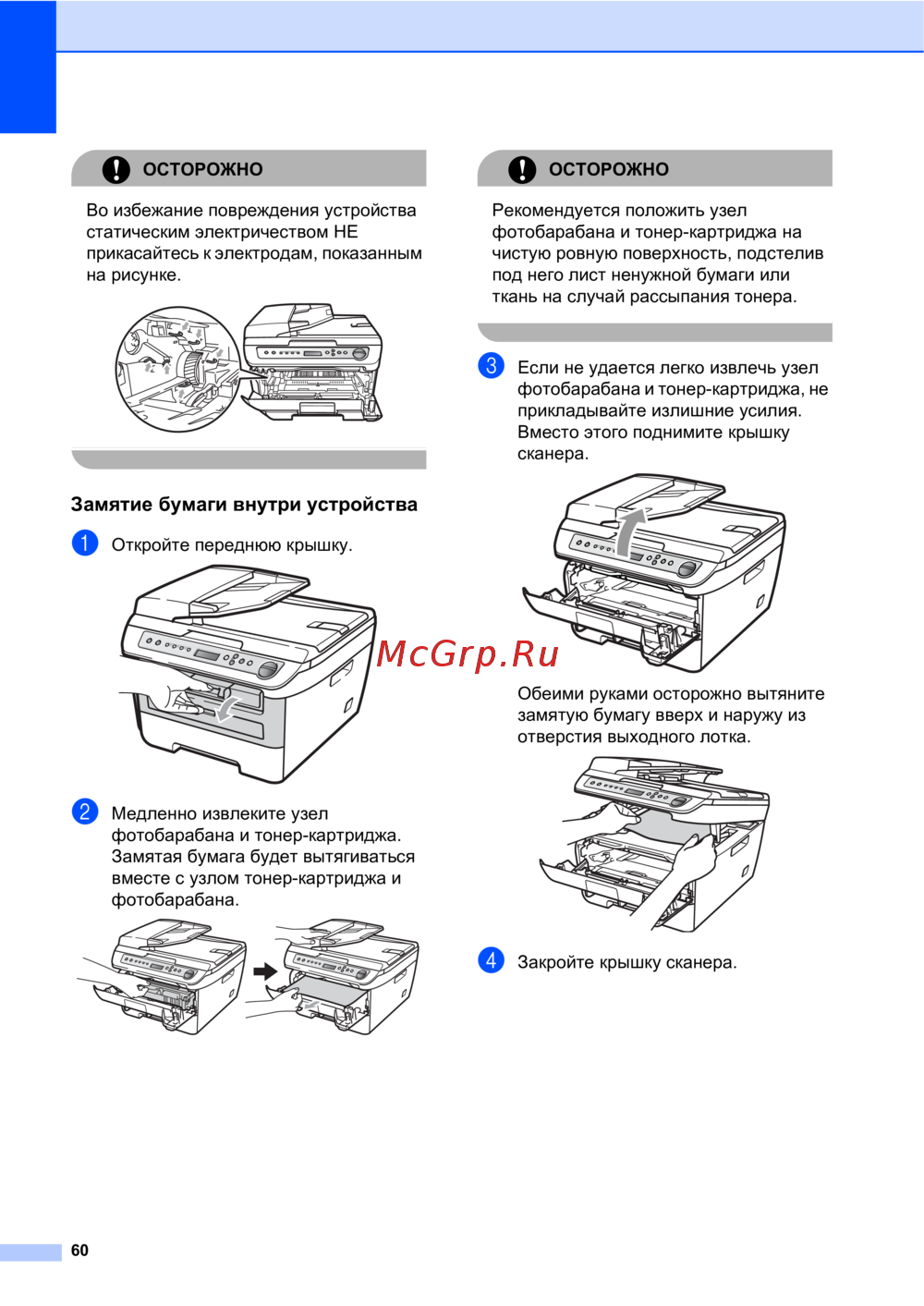 ОСТОРОЖНО

Во избежание повреждения устройства статическим электричеством НЕ прикасайтесь к электродам, показанным на рисунке.

Замятие бумаги внутри устройства

1 Откройте переднюю крышку.

2 Медленно извлеките узел фотобарабана и тонер-картриджа. Замятая бумага будет вытягиваться вместе с узлом тонер-картриджа и фотобарабана.

ОСТОРОЖНО

Рекомендуется положить узел фотобарабана и тонер-картриджа на чистую ровную поверхность, подстелив под него лист ненужной бумаги или ткань на случай рассыпания тонера.

3 Если не удается легко извлечь узел фотобарабана и тонер-картриджа, не прикладывайте излишние усилия. Вместо этого поднимите крышку сканера.

McGrp.Ru

Обеими руками осторожно вытяните замятую бумагу вверх и наружу из отверстия выходного лотка.

4 Закройте крышку сканера.

60