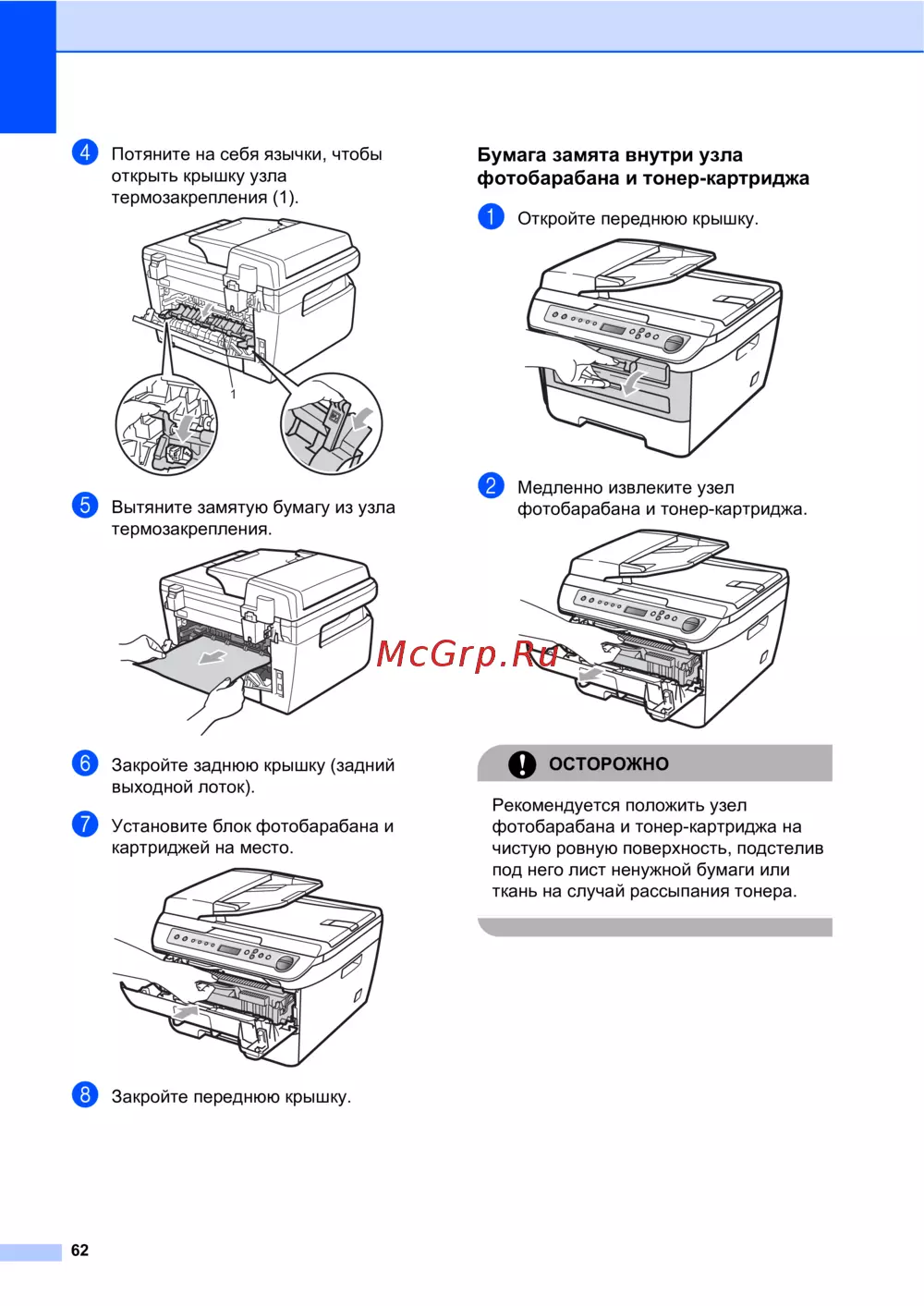 4 Потяните на себя язычки, чтобы открыть крышку узла термозакрепления (1).

1

5 Вытяните замятую бумагу из узла термозакрепления.

6 Закройте заднюю крышку (задний выходной лоток).

7 Установите блок фотобарабана и картриджей на место.

8 Закройте переднюю крышку.

Бумага замята внутри узла фотобарабана и тонер-картриджа

1 Откройте переднюю крышку.

2 Медленно извлеките узел фотобарабана и тонер-картриджа.

McGrp.Ru

ОСТОРОЖНО

Рекомендуется положить узел фотобарабана и тонер-картриджа на чистую ровную поверхность, подстелив под него лист ненужной бумаги или ткань на случай рассыпания тонера.

62