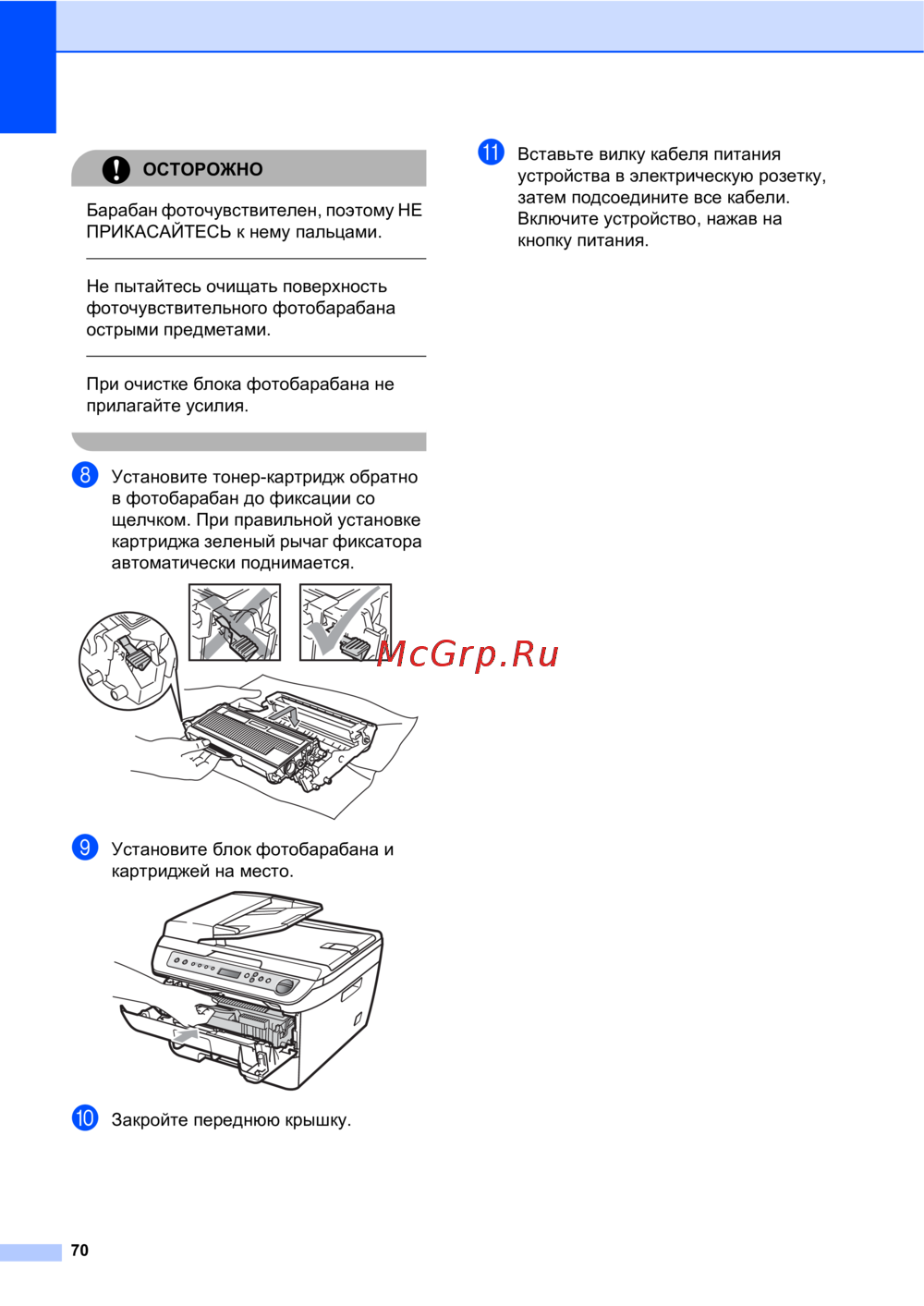 ОСТОРОЖНО

Барабан фоточувствителен, поэтому НЕ ПРИКАСАЙТЕСЬ к нему пальцами.

Не пытайтесь очищать поверхность фоточувствительного фотобарабана острыми предметами.

При очистке блока фотобарабана не прилагайте усилия.

8 Установите тонер-картридж обратно в фотобарабан до фиксации со щелчком. При правильной установке картриджа зеленый рычаг фиксатора автоматически поднимается.

McGrp.Ru

9 Установите блок фотобарабана и картриджей на место.

10 Закройте переднюю крышку.

11 Вставьте вилку кабеля питания устройства в электрическую розетку, затем подсоедините все кабели. Включите устройство, нажав на кнопку питания.

70