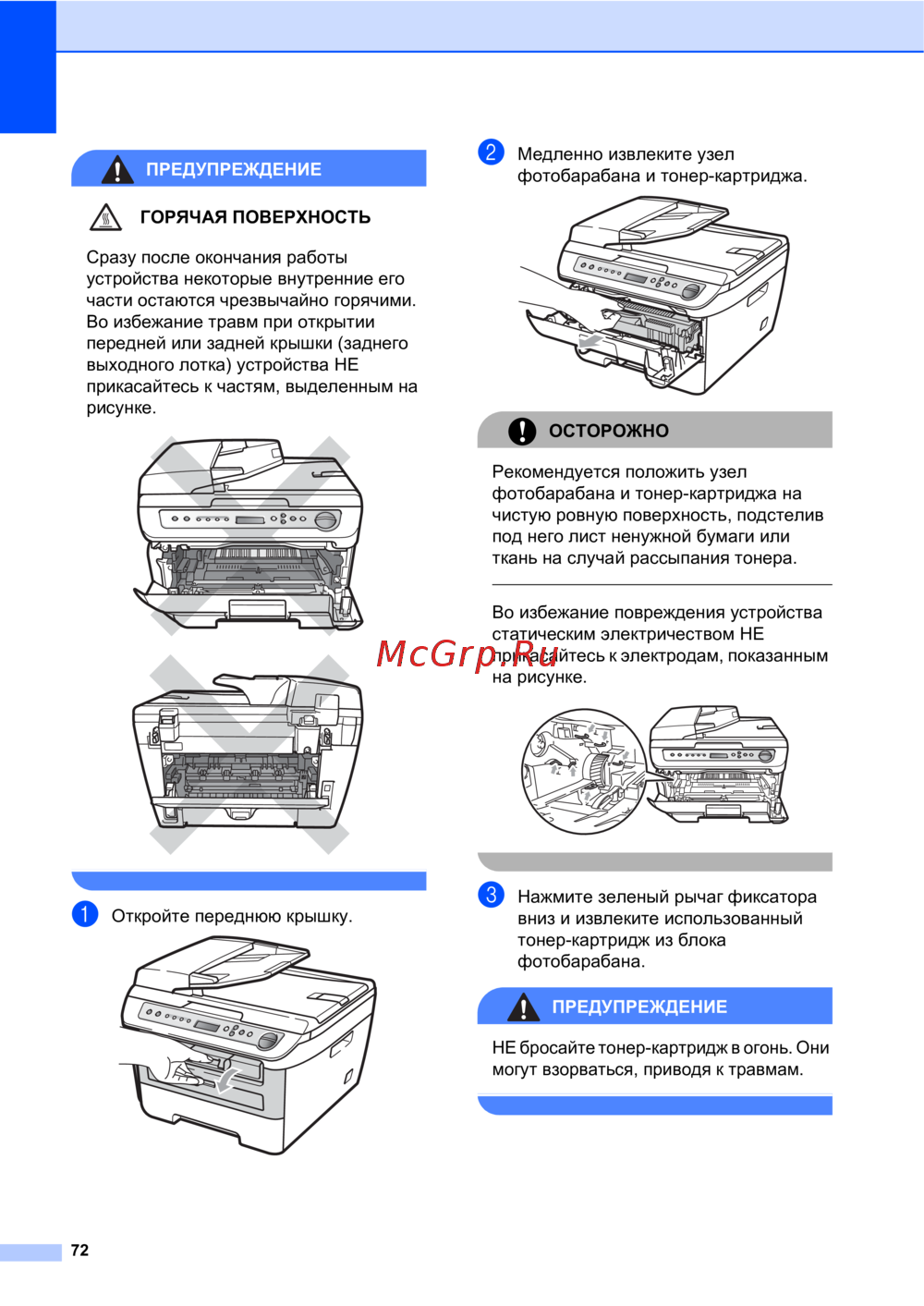 ПРЕДУПРЕЖДЕНИЕ

ГОРЯЧАЯ ПОВЕРХНОСТЬ

Сразу после окончания работы устройства некоторые внутренние его части остаются чрезвычайно горячими. Во избежание травм при открытии передней или задней крышки (заднего выходного лотка) устройства НЕ прикасайтесь к частям, выделенным на рисунке.

1 Откройте переднюю крышку.

2 Медленно извлеките узел фотобарабана и тонер-картриджа.

ОСТОРОЖНО

Рекомендуется положить узел фотобарабана и тонер-картриджа на чистую ровную поверхность, подстелив под него лист ненужной бумаги или ткань на случай рассыпания тонера.

Во избежание повреждения устройства статическим электричеством НЕ прикасайтесь к электродам, показанным на рисунке.

McGrp.Ru

3 Нажмите зеленый рычаг фиксатора вниз и извлеките использованный тонер-картридж из блока фотобарабана.

ПРЕДУПРЕЖДЕНИЕ

НЕ бросайте тонер-картридж в огонь. Они могут взорваться, приводя к травмам.

72