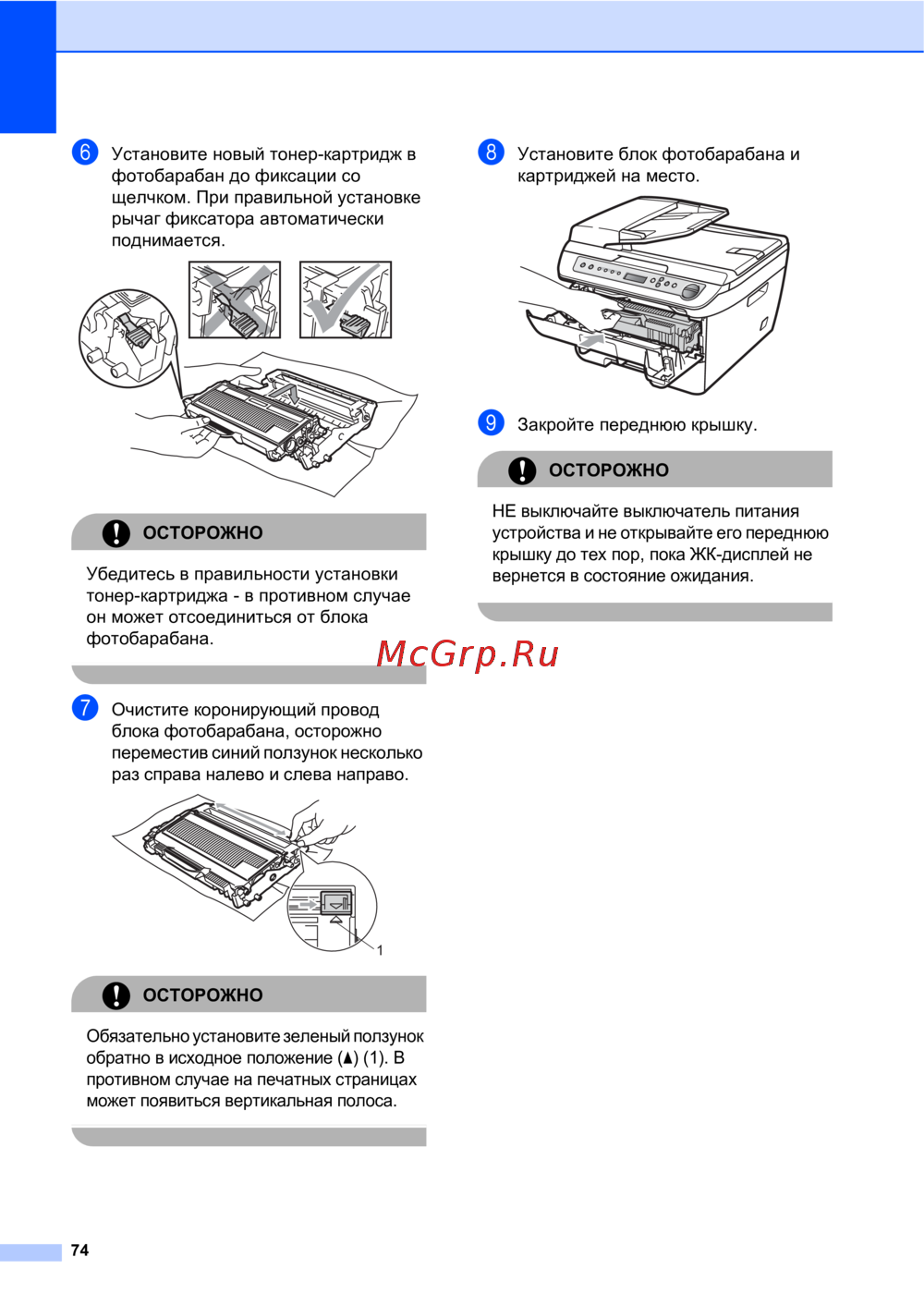 6 Установите новый тонер-картридж в фотобарабан до фиксации со щелчком. При правильной установке рычаг фиксатора автоматически поднимается.

ОСТОРОЖНО

Убедитесь в правильности установки тонер-картриджа - в противном случае он может отсоединиться от блока фотобарабана.

7 Очистите коронирующий провод блока фотобарабана, осторожно переместив синий ползунок несколько раз справа налево и слева направо.

1

ОСТОРОЖНО

Обязательно установите зеленый ползунок обратно в исходное положение (▲) (1). В противном случае на печатных страницах может появиться вертикальная полоса.

8 Установите блок фотобарабана и картриджей на место.

9 Закройте переднюю крышку.

ОСТОРОЖНО

НЕ выключайте выключатель питания устройства и не открывайте его переднюю крышку до тех пор, пока ЖК-дисплей не вернется в состояние ожидания.

McGrp.Ru

74