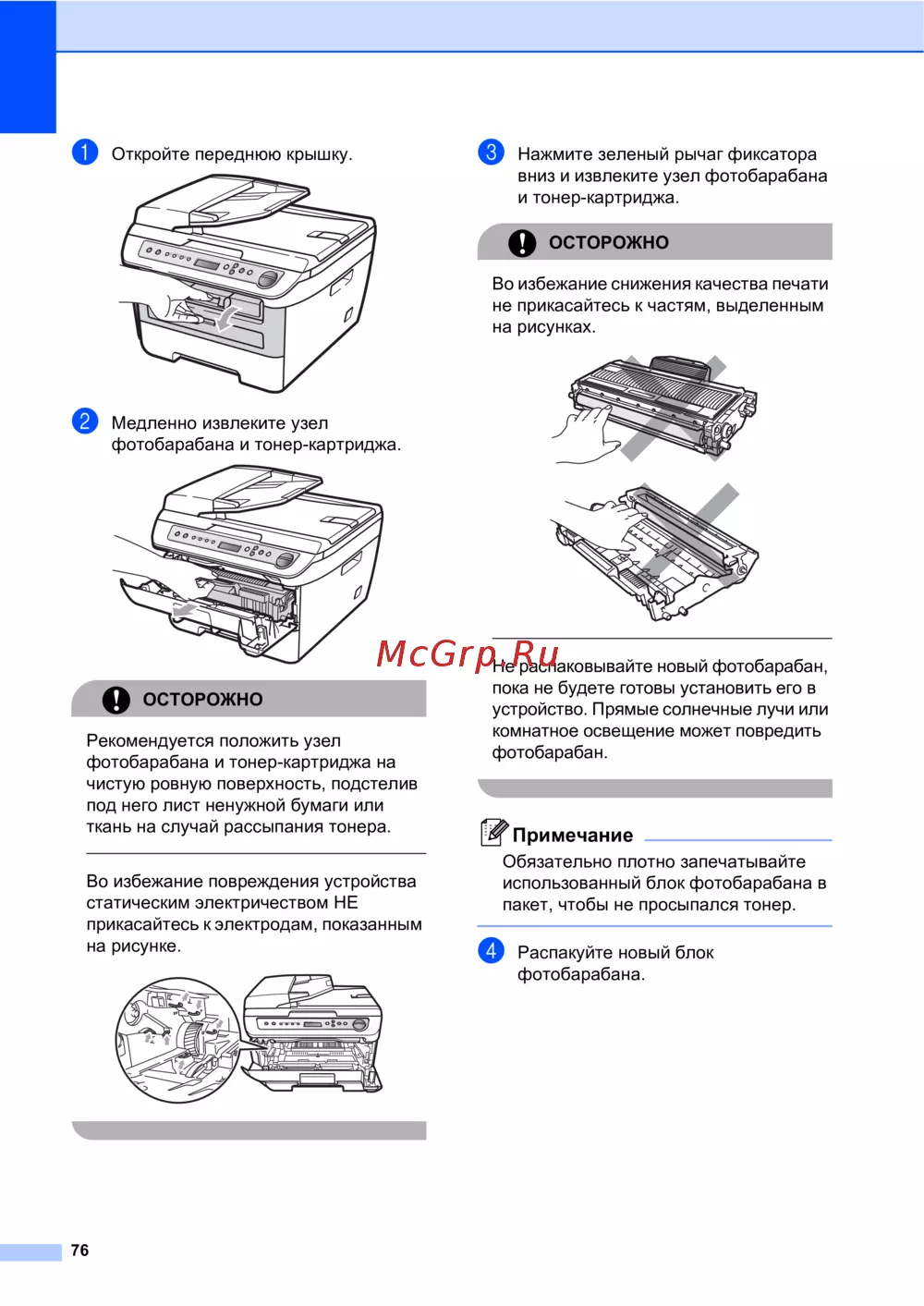 1 Откройте переднюю крышку.

2 Медленно извлеките узел фотобарабана и тонер-картриджа.

ОСТОРОЖНО

Рекомендуется положить узел фотобарабана и тонер-картриджа на чистую ровную поверхность, подстелив под него лист ненужной бумаги или ткань на случай рассыпания тонера.

Во избежание повреждения устройства статическим электричеством НЕ прикасайтесь к электродам, показанным на рисунке.

3 Нажмите зеленый рычаг фиксатора вниз и извлеките узел фотобарабана и тонер-картриджа.

ОСТОРОЖНО

Во избежание снижения качества печати не прикасайтесь к частям, выделенным на рисунках.

McGrp.Ru

Не распаковывайте новый фотобарабан, пока не будете готовы установить его в устройство. Прямые солнечные лучи или комнатное освещение может повредить фотобарабан.

Примечание

Обязательно плотно запечатывайте использованный блок фотобарабана в пакет, чтобы не просыпался тонер.

4 Распакуйте новый блок фотобарабана.

76