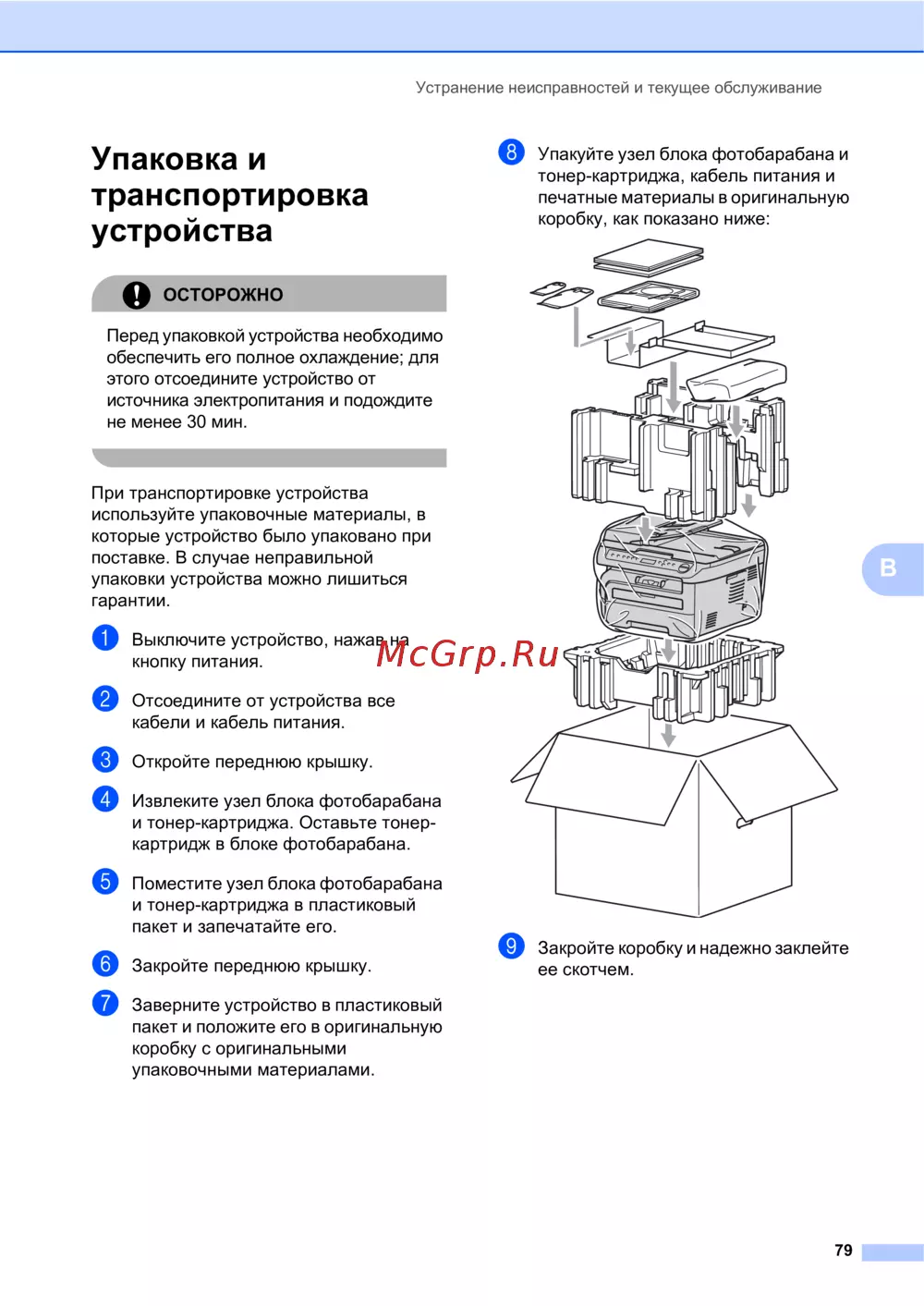 Устранение неисправностей и текущее обслуживание

Упаковка и транспортировка устройства

ОСТОРОЖНО

Перед упаковкой устройства необходимо обеспечить его полное охлаждение; для этого отсоедините устройство от источника электропитания и подождите не менее 30 мин.

При транспортировке устройства используйте упаковочные материалы, в которые устройство было упаковано при поставке. В случае неправильной упаковки устройства можно лишиться гарантии.

1 Выключите устройство, нажав на кнопку питания.

2 Отсоедините от устройства все кабели и кабель питания.

3 Откройте переднюю крышку.

4 Извлеките узел блока фотобарабана и тонер-картриджа. Оставьте тонер-картридж в блоке фотобарабана.

5 Поместите узел блока фотобарабана и тонер-картриджа в пластиковый пакет и запечатайте его.

6 Закройте переднюю крышку.

7 Заверните устройство в пластиковый пакет и положите его в оригинальную коробку с оригинальными упаковочными материалами.

8 Упакуйте узел блока фотобарабана и тонер-картриджа, кабель питания и печатные материалы в оригинальную коробку, как показано ниже:

McGrp.Ru

9 Закройте коробку и надежно заклейте ее скотчем.

B

79