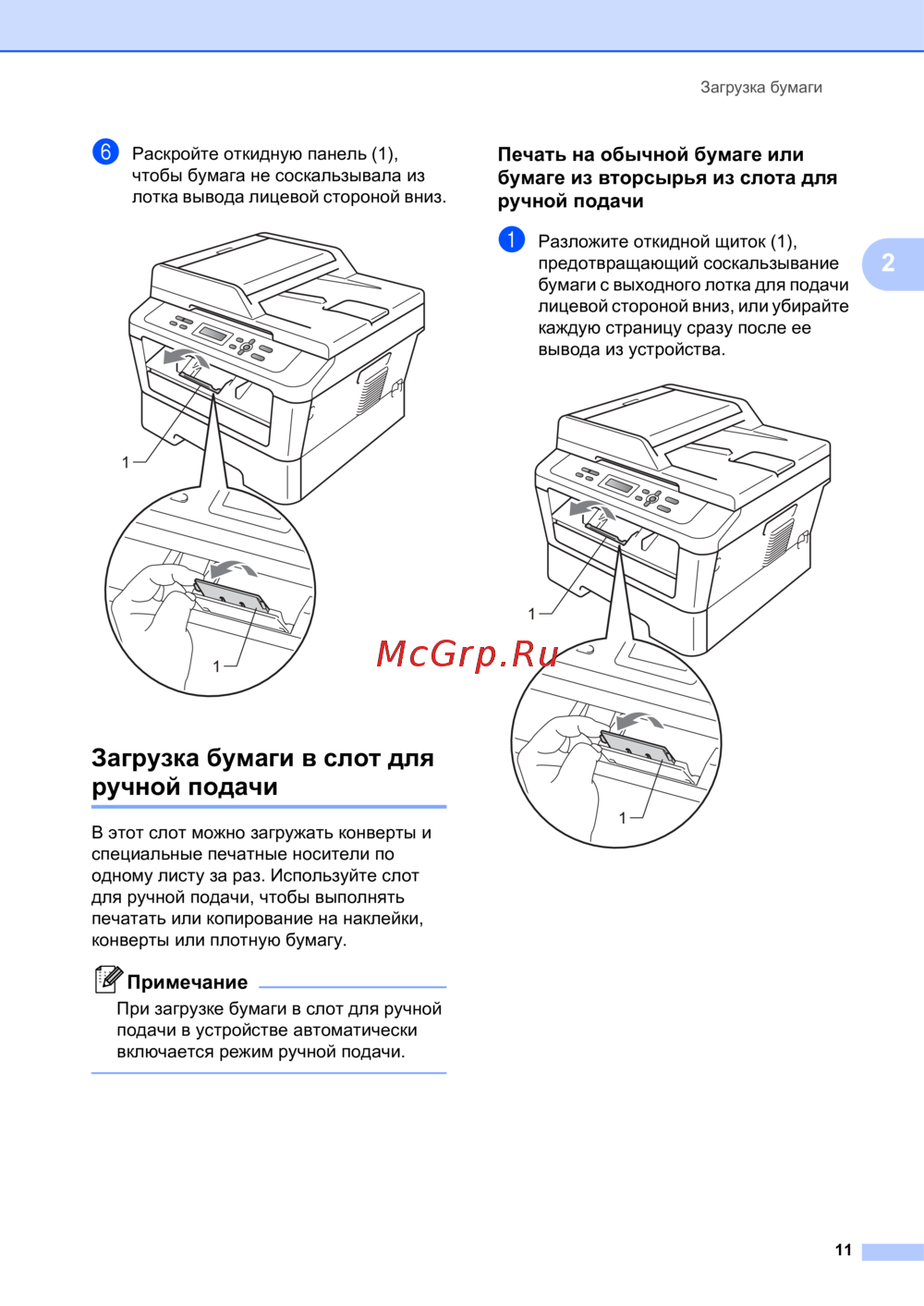 Загрузка бумаги

6 Раскройте откидную панель (1), чтобы бумага не соскальзывала из лотка вывода лицевой стороной вниз.

1

1

Загрузка бумаги в слот для ручной подачи

В этот слот можно загружать конверты и специальные печатные носители по одному листу за раз. Используйте слот для ручной подачи, чтобы выполнять печатать или копирование на наклейки, конверты или плотную бумагу.

Примечание

При загрузке бумаги в слот для ручной подачи в устройстве автоматически включается режим ручной подачи.

Печать на обычной бумаге или бумаге из вторсырья из слота для ручной подачи

1 Разложите откидной щиток (1), предотвращающий соскальзывание бумаги с выходного лотка для подачи лицевой стороной вниз, или убирайте каждую страницу сразу после ее вывода из устройства.

2

1

1

McGrp.Ru

11