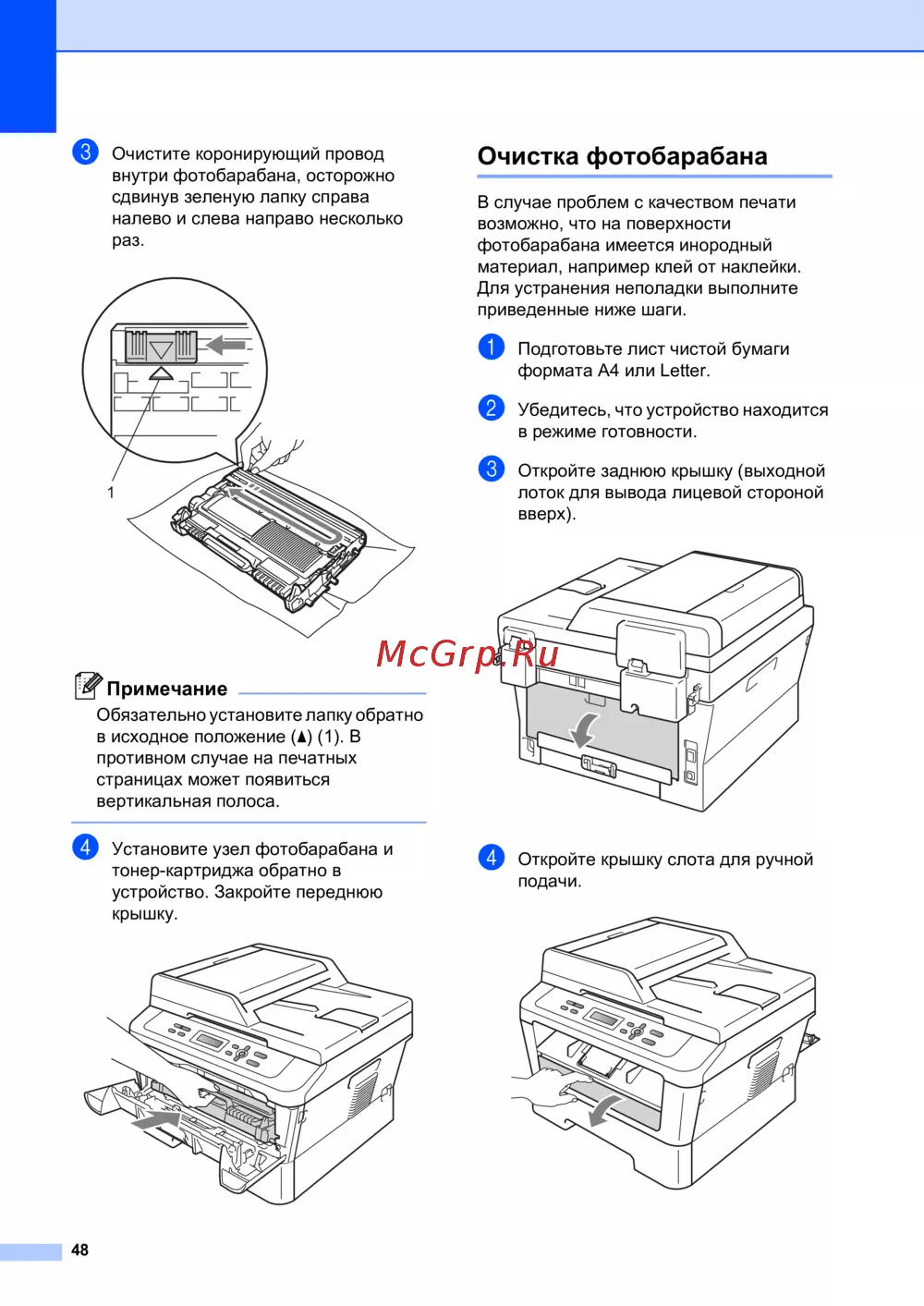 3 Очистите коронирующий провод внутри фотобарабана, осторожно сдвинув зеленую лапку справа налево и слева направо несколько раз.

1

Примечание

Обязательно установите лапку обратно в исходное положение (▲) (1). В противном случае на печатных страницах может появиться вертикальная полоса.

4 Установите узел фотобарабана и тонер-картриджа обратно в устройство. Закройте переднюю крышку.

Очистка фотобарабана

В случае проблем с качеством печати возможно, что на поверхности фотобарабана имеется инородный материал, например клей от наклейки. Для устранения неполадки выполните приведенные ниже шаги.

1 Подготовьте лист чистой бумаги формата A4 или Letter.

2 Убедитесь, что устройство находится в режиме готовности.

3 Откройте заднюю крышку (выходной лоток для вывода лицевой стороной вверх).

McGrp.Ru

4 Откройте крышку слота для ручной подачи.

48