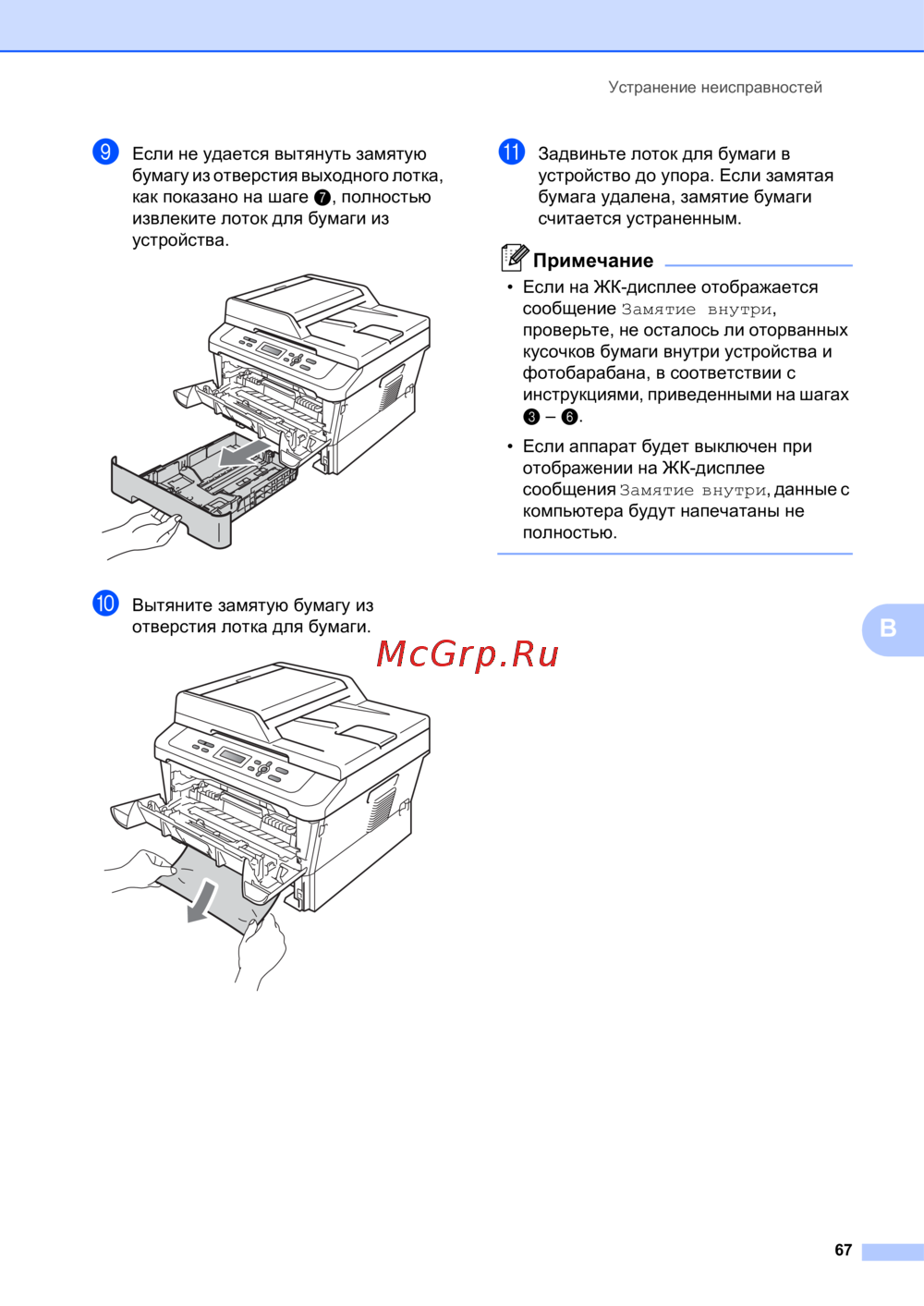 Устранение неисправностей

9 Если не удается вытянуть замятую бумагу из отверстия выходного лотка, как показано на шаге 7, полностью извлеките лоток для бумаги из устройства.

10 Вытяните замятую бумагу из отверстия лотка для бумаги.

McGrp.Ru

11 Задвиньте лоток для бумаги в устройство до упора. Если замятая бумага удалена, замятие бумаги считается устраненным.

Примечание

• Если на ЖК-дисплее отображается сообщение Замятие внутри, проверьте, не осталось ли оторванных кусочков бумаги внутри устройства и фотобарабана, в соответствии с инструкциями, приведенными на шагах 3 – 6.

• Если аппарат будет выключен при отображении на ЖК-дисплее сообщения Замятие внутри, данные с компьютера будут напечатаны не полностью.

B

67