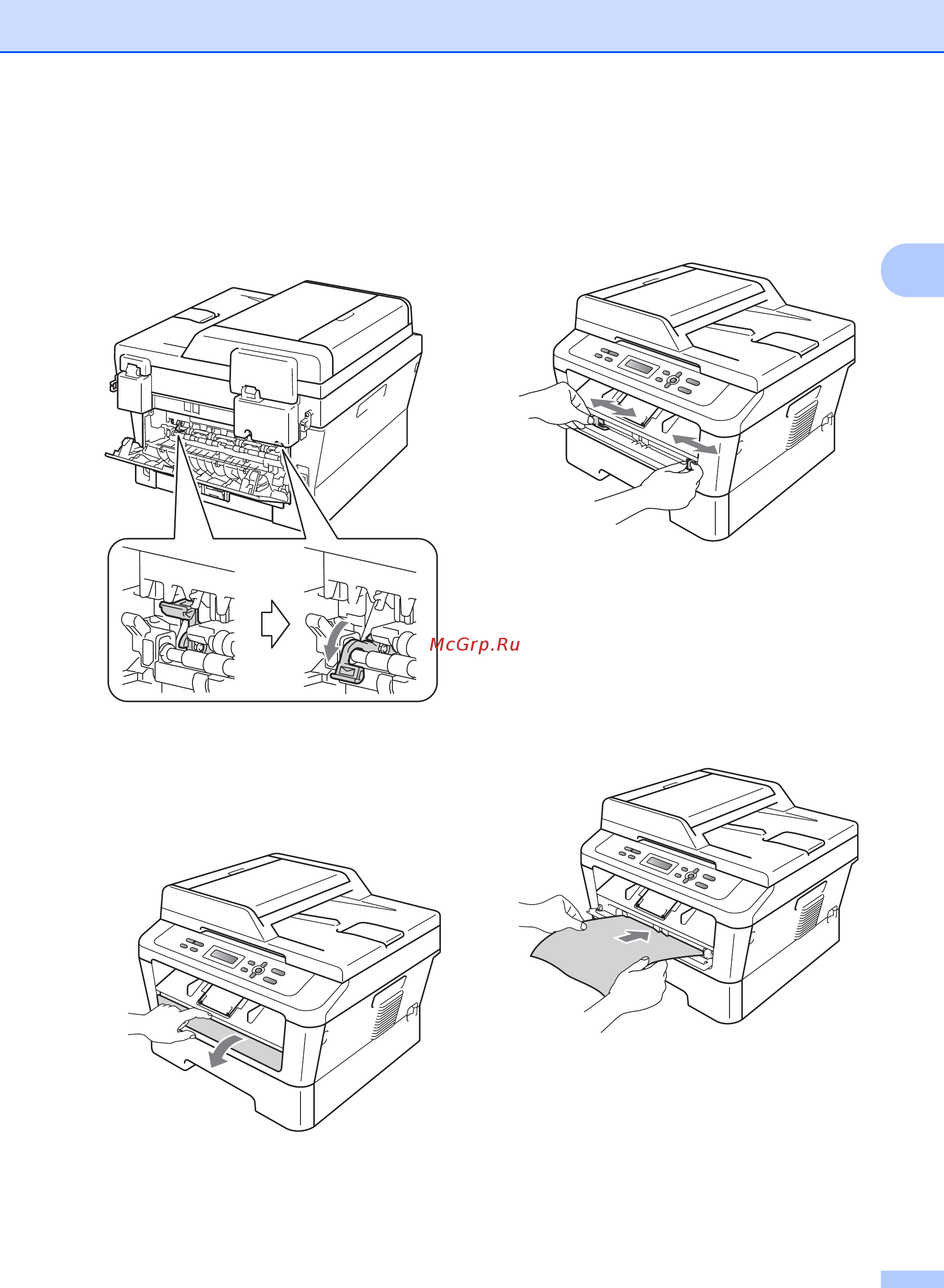 McGrp.Ru