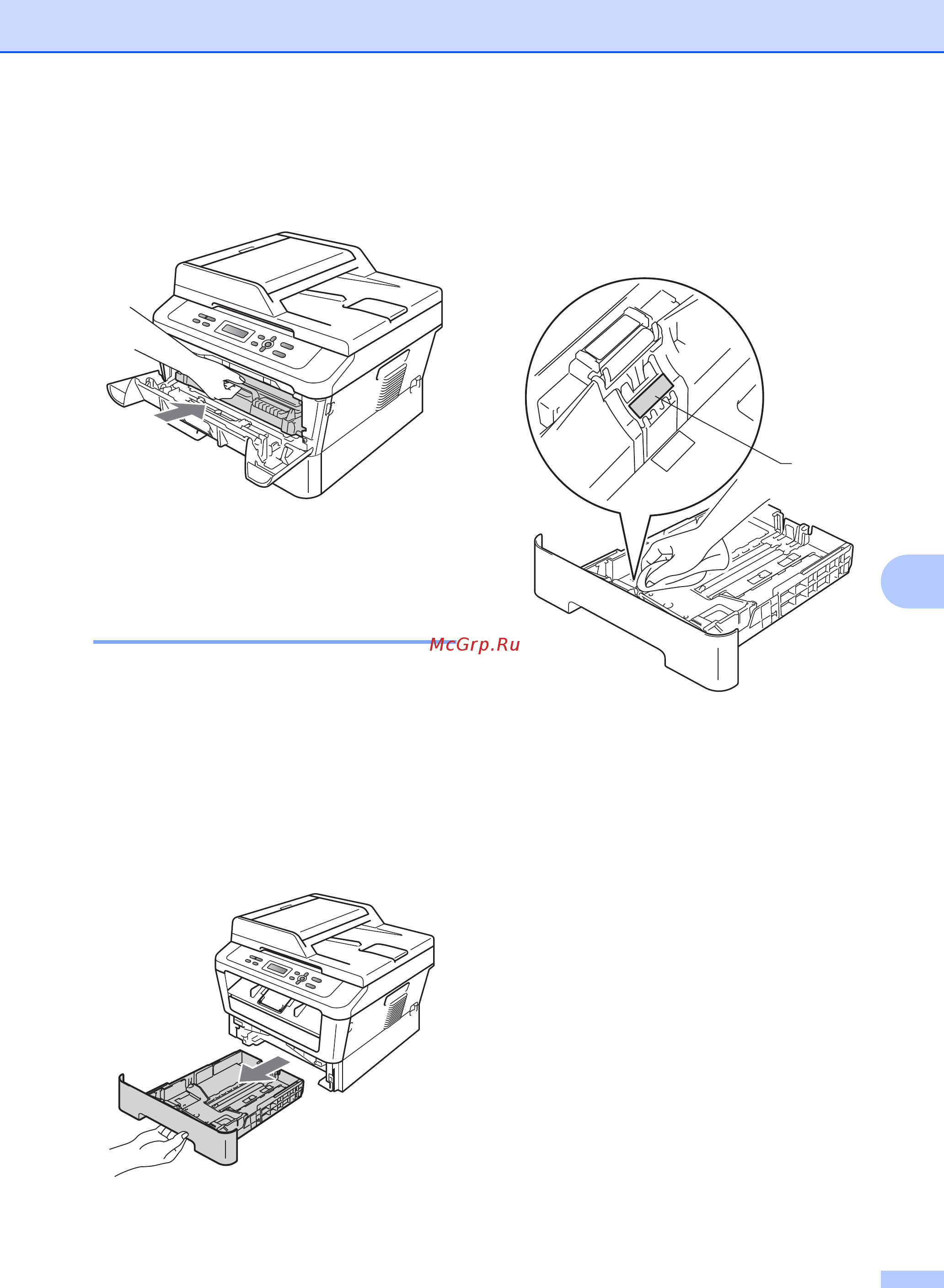 McGrp.Ru