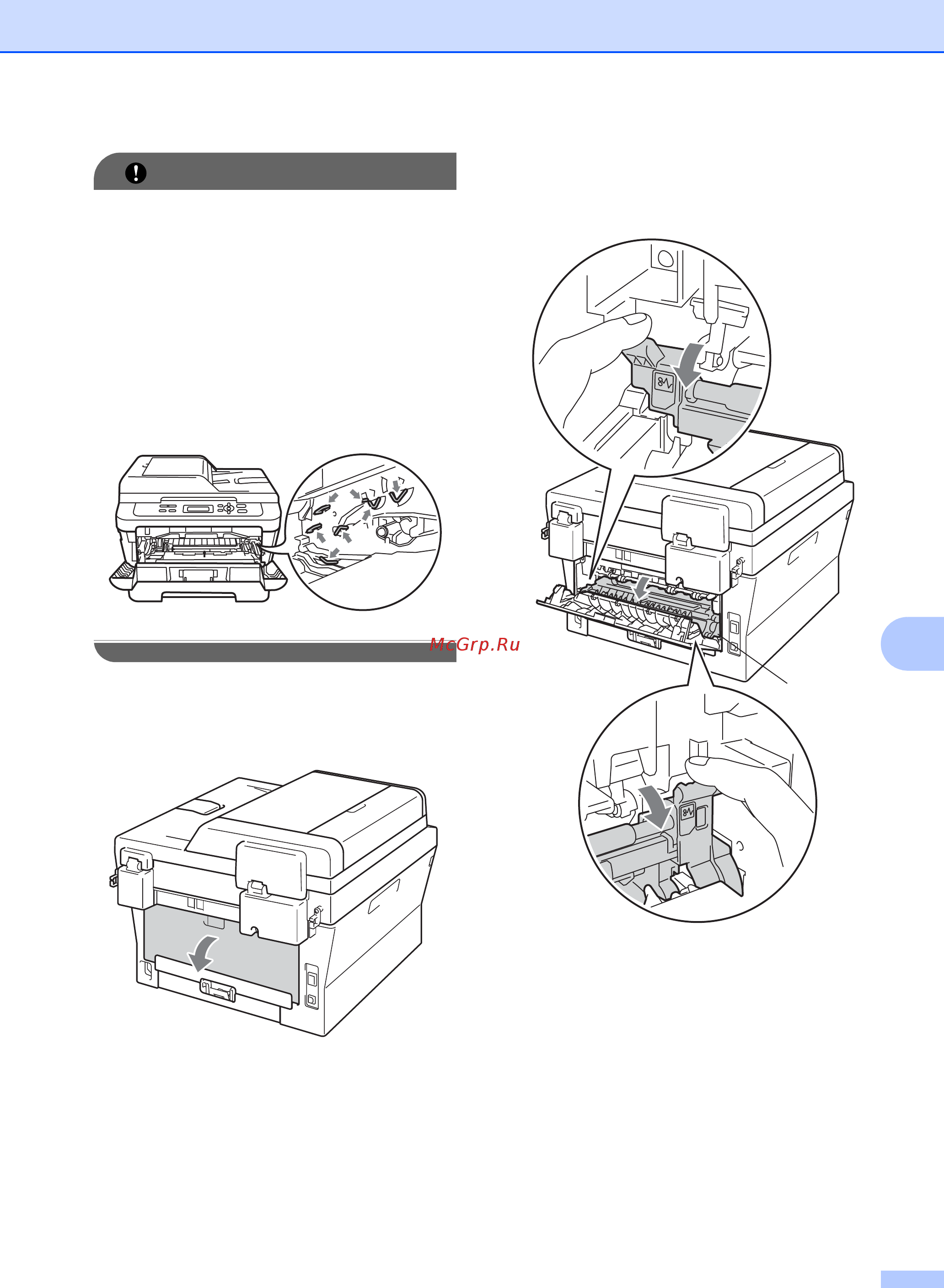 McGrp.Ru