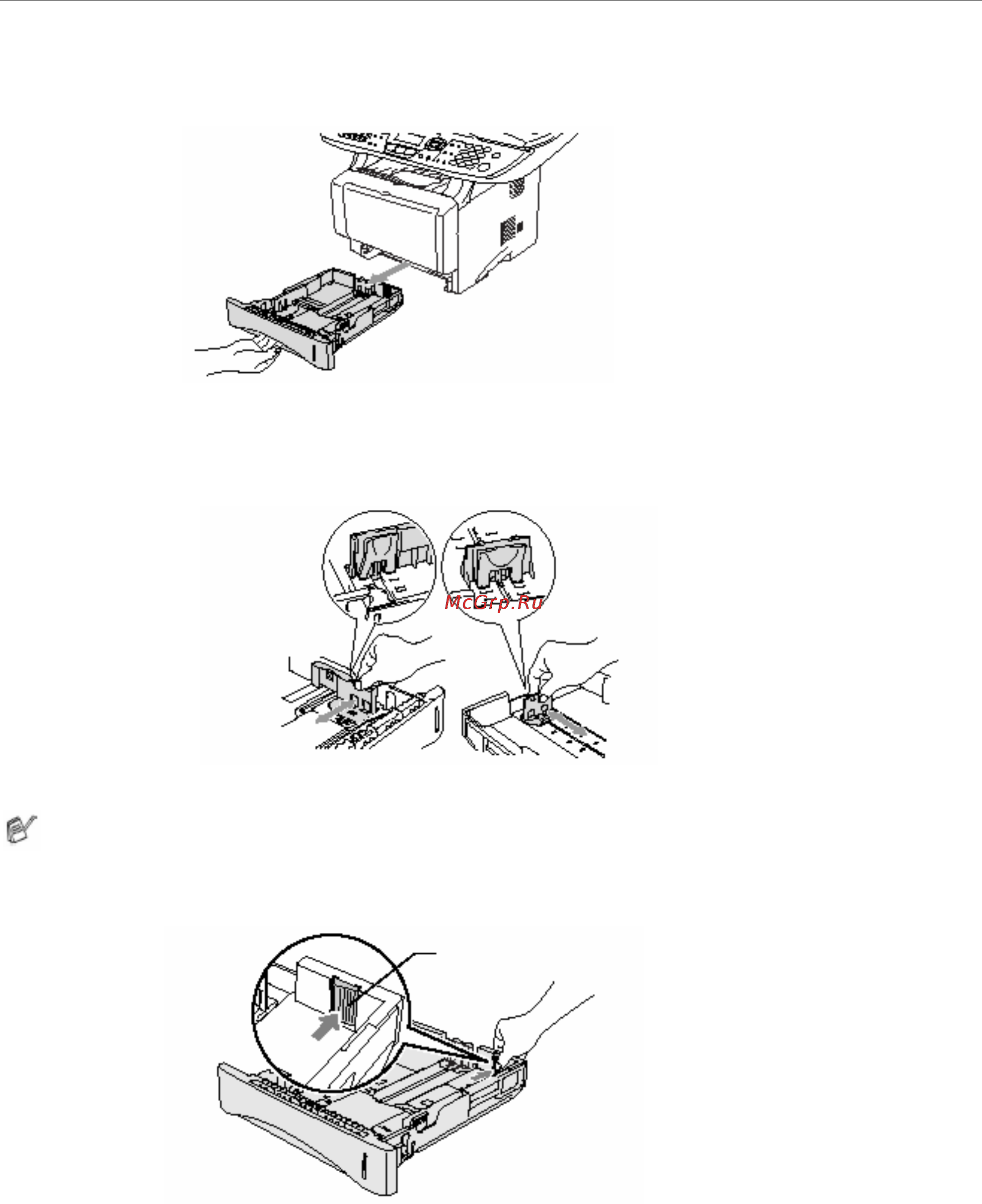 McGrp.Ru