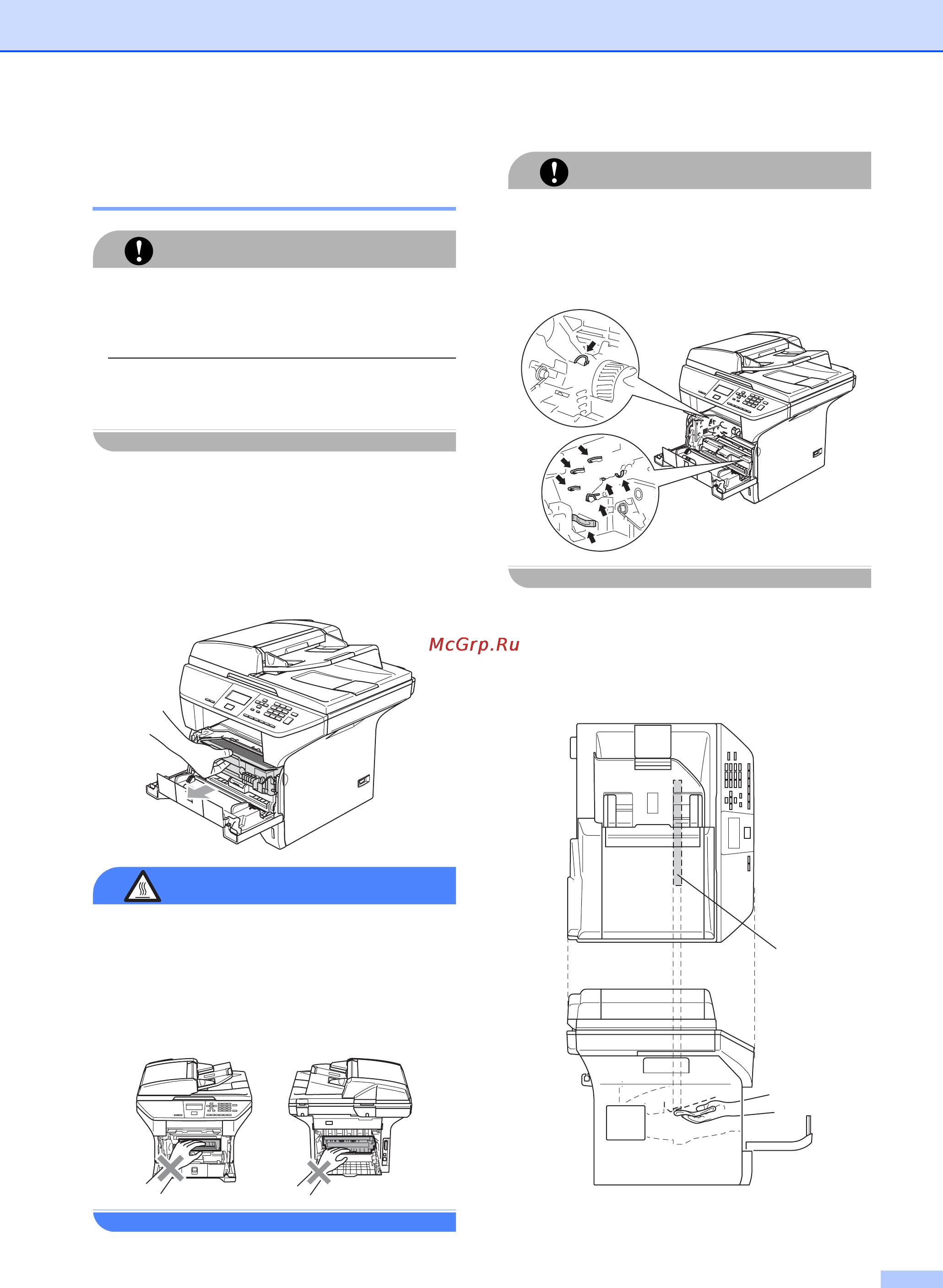 McGrp.Ru